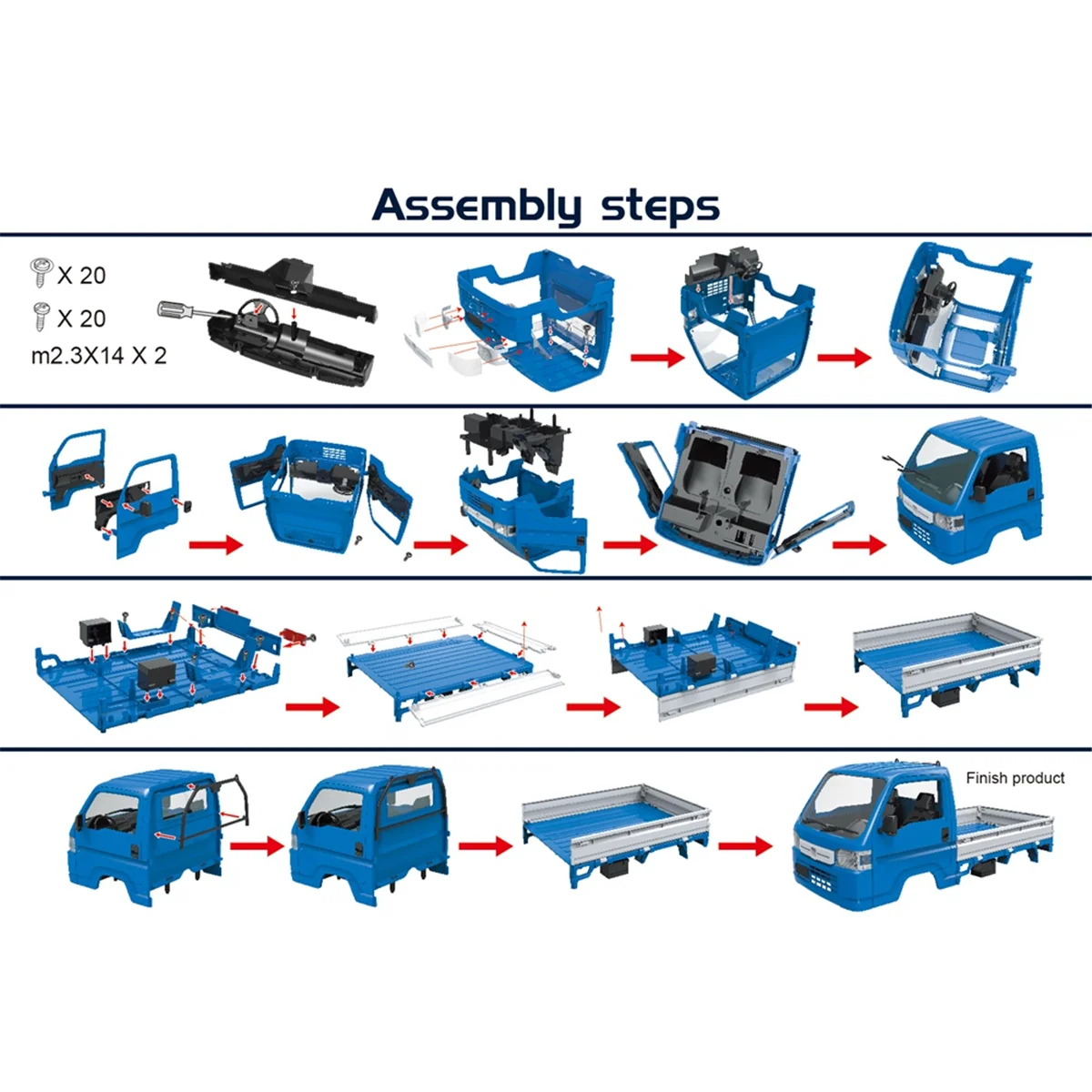 Assembly steps

X 20

X 20

m2.3X14 X 2

Finish product