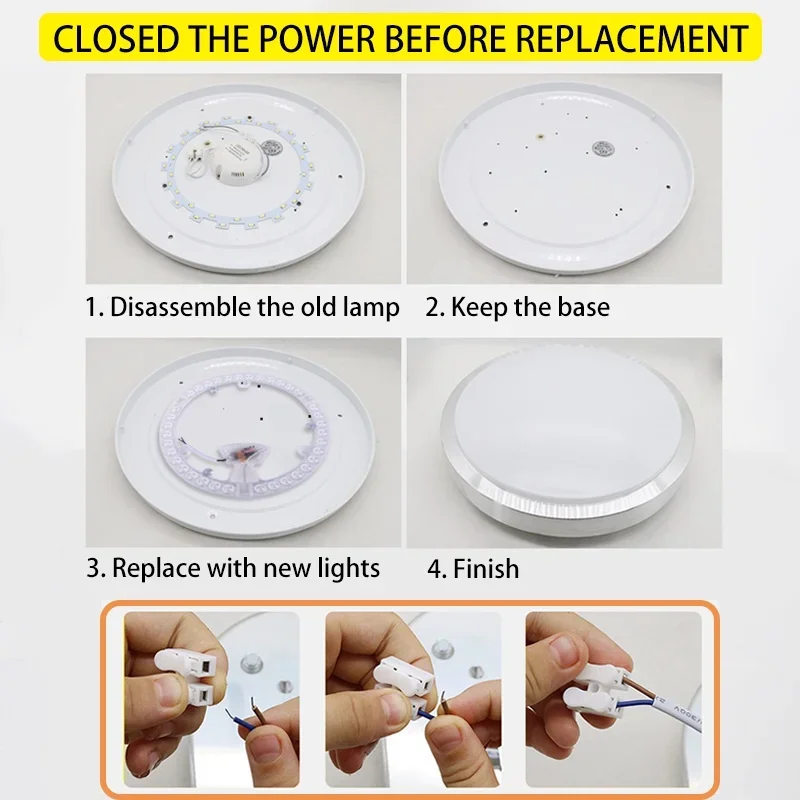 CLOSED THE POWER BEFORE REPLACEMENT

1. Disassemble the old lamp

2. Keep the base

3. Replace with new lights

4. Finish