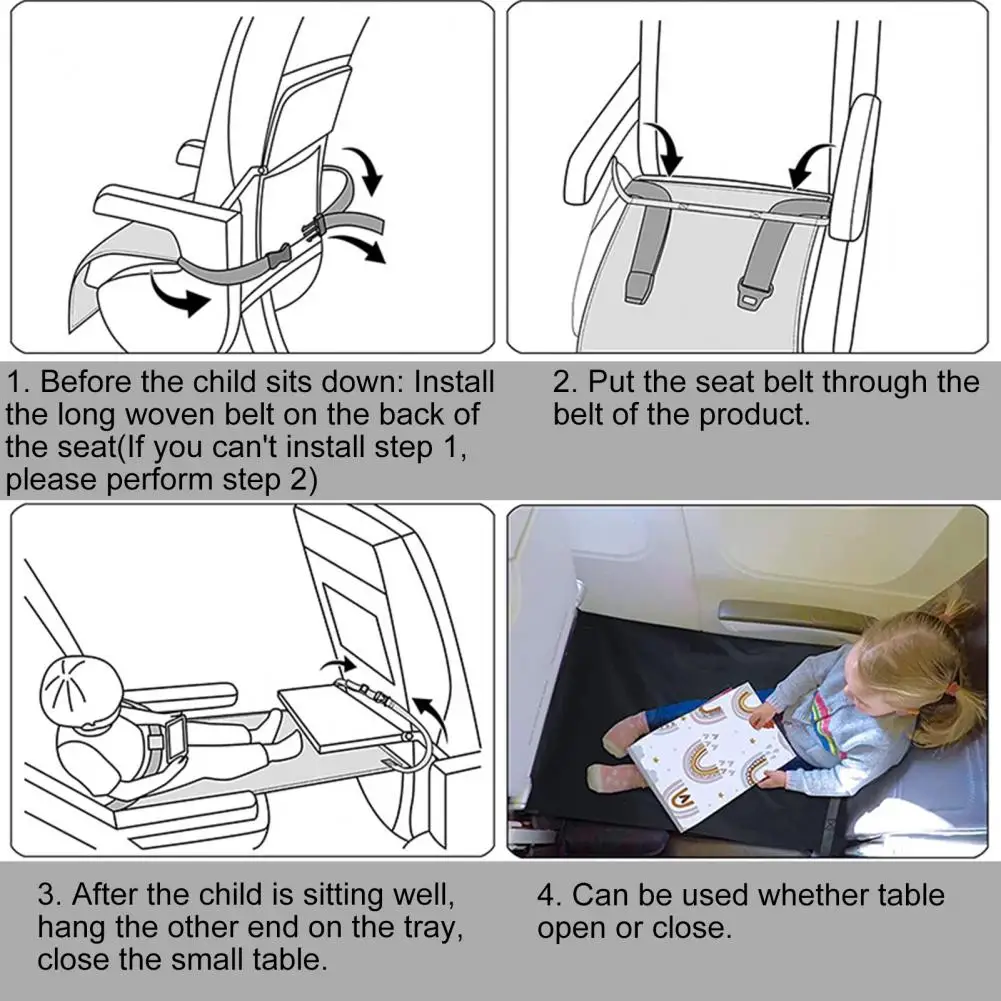 1. Before the child sits down: Install the long woven belt on the back of the seat(If you can't install step 1, please perform step 2)

2. Put the seat belt through the belt of the product.

3. After the child is sitting well, hang the other end on the tray, close the small table.

4. Can be used whether table open or close.