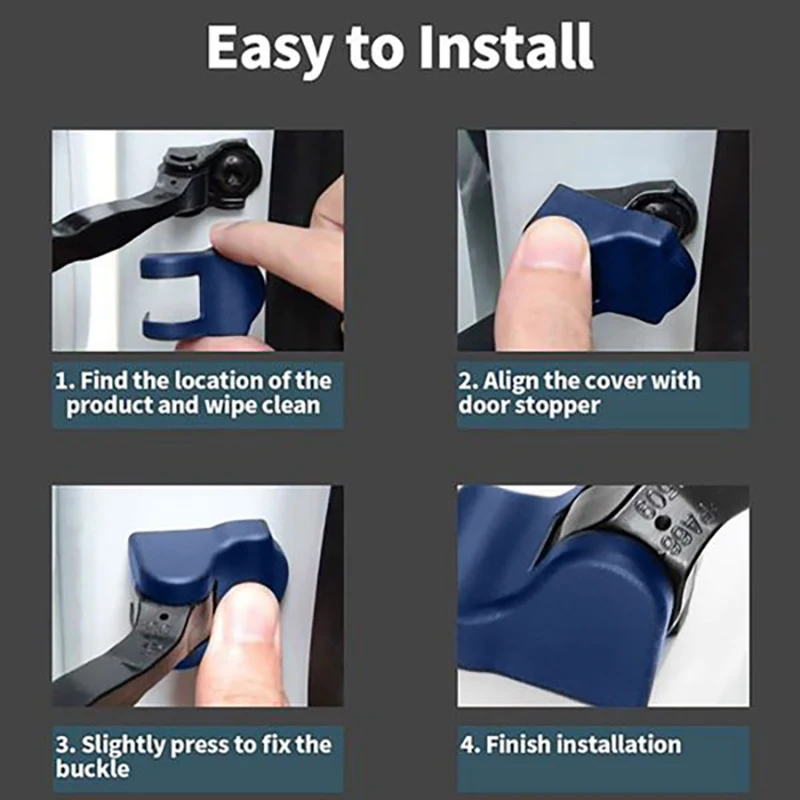 Easy to Install

1. Find the location of the product and wipe clean

2. Align the cover with door stopper

3. Slightly press to fix the buckle

4. Finish installation