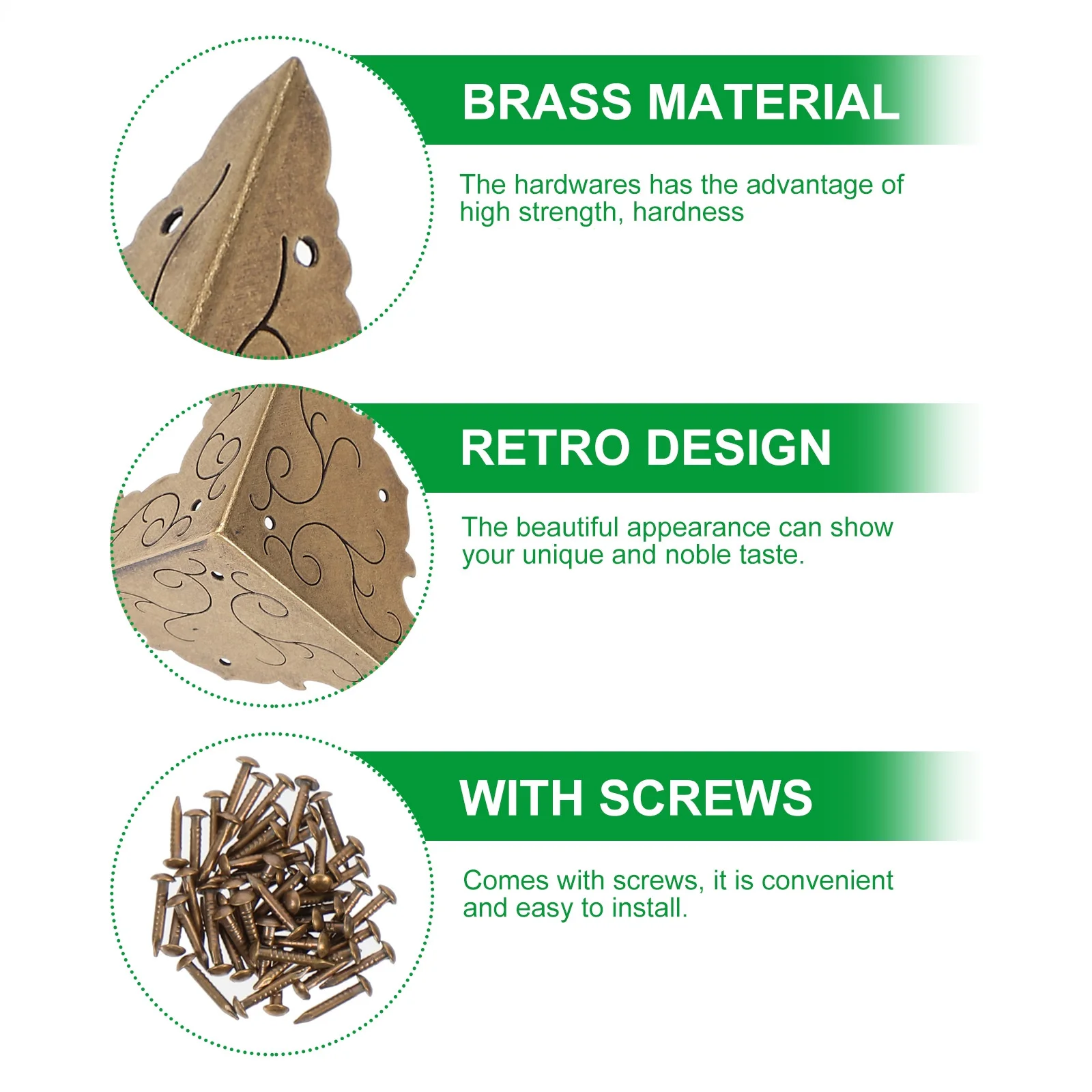 BRASS MATERIAL

The hardwares has the advantage of high strength, hardness

RETRO DESIGN

The beautiful appearance can show your unique and noble taste.

WITH SCREWS

Comes with screws, it is convenient and easy to install.