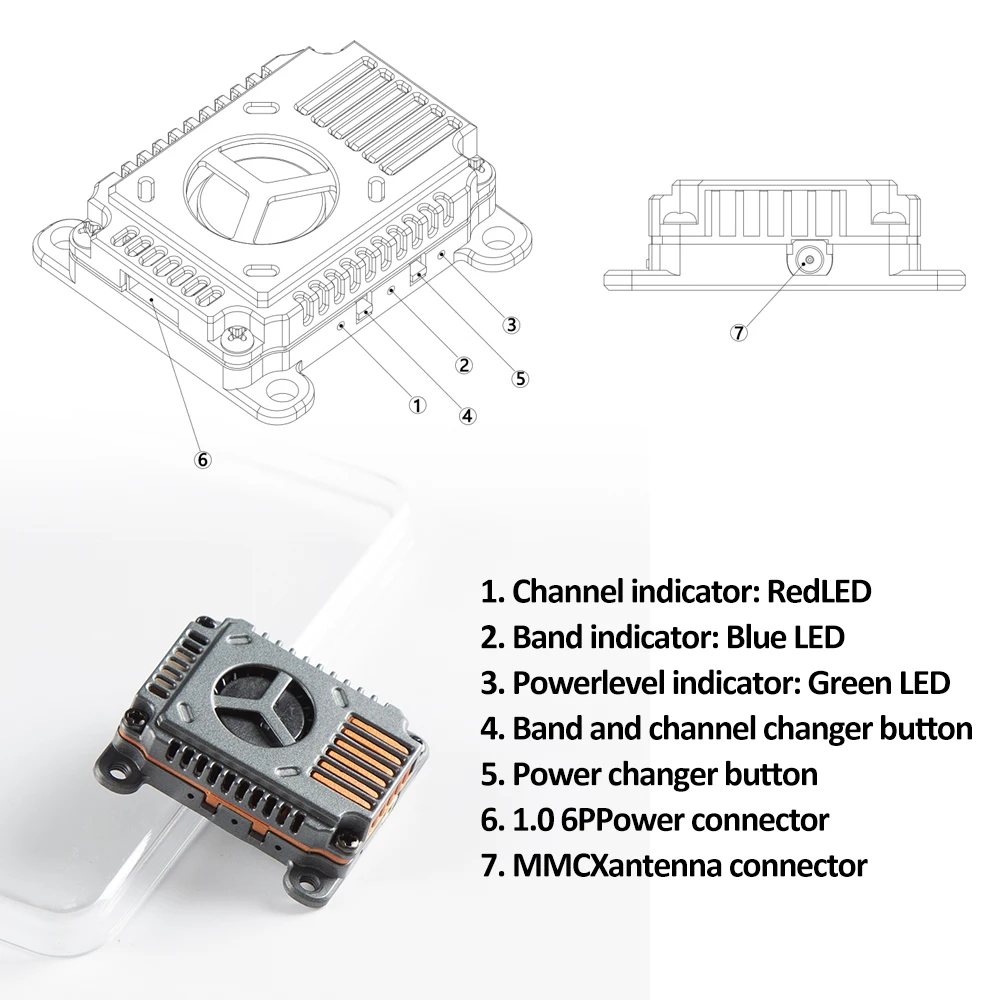 ③
②
⑤
①
④
⑥
⑦

1. Channel indicator: RedLED
2. Band indicator: Blue LED
3. Powerlevel indicator: Green LED
4. Band and channel changer button
5. Power changer button
6. 1.0 6PPower connector
7. MMCXantenna connector