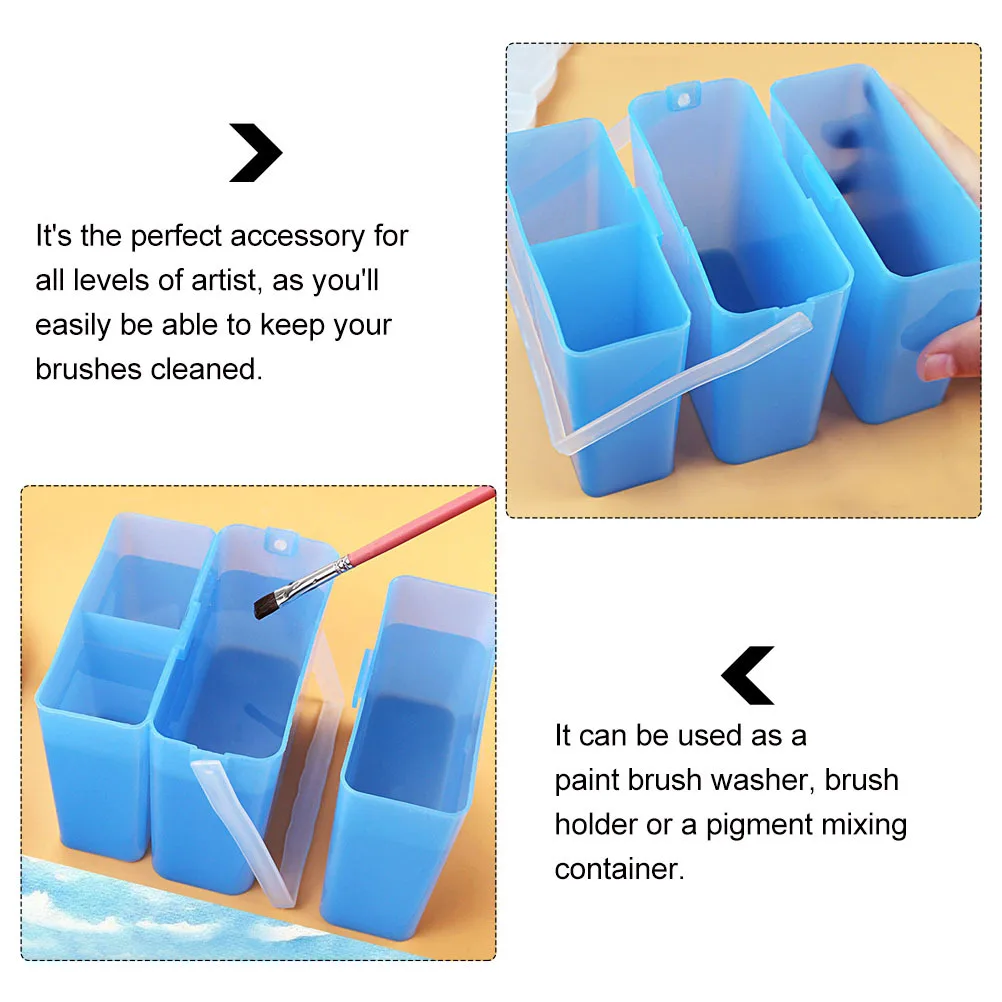 It's the perfect accessory for all levels of artist, as you'll easily be able to keep your brushes cleaned.

It can be used as a paint brush washer, brush holder or a pigment mixing container.