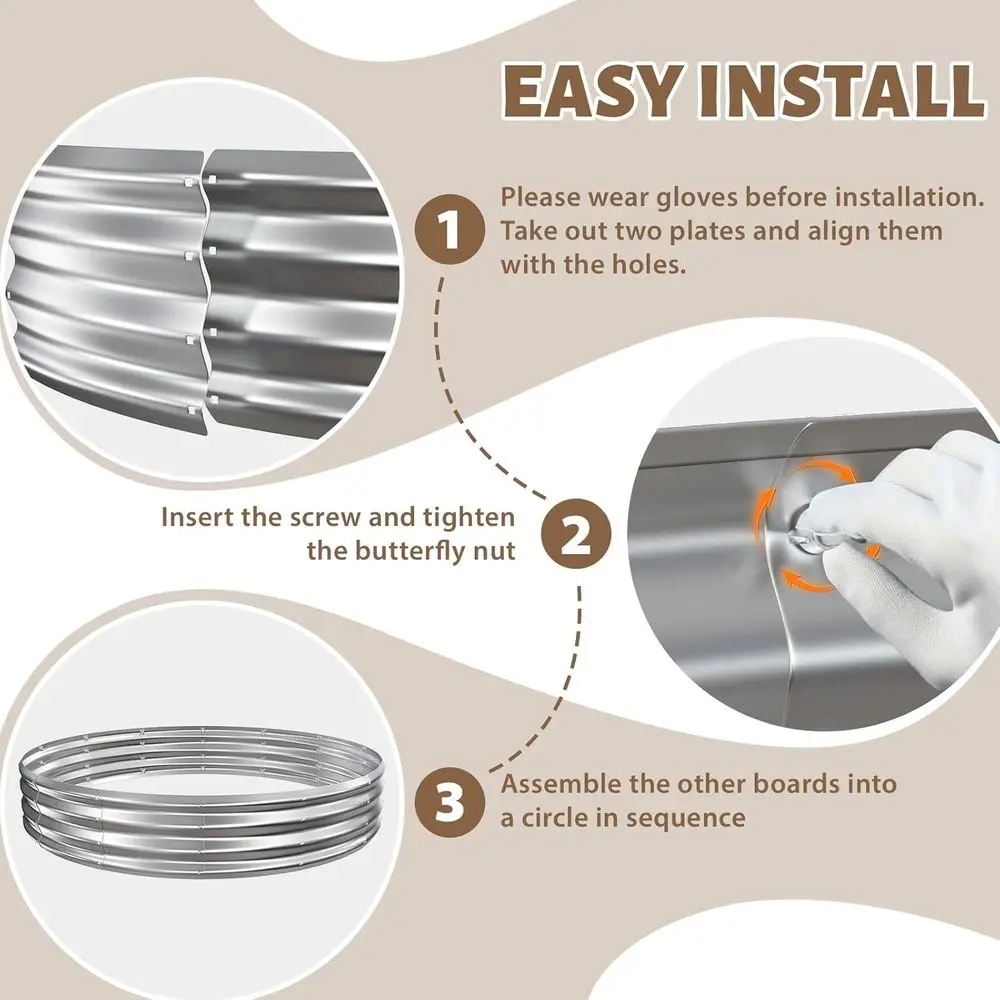 EASY INSTALL

1

Please wear gloves before installation. Take out two plates and align them with the holes.

Insert the screw and tighten the butterfly nut

2

3

Assemble the other boards into a circle in sequence