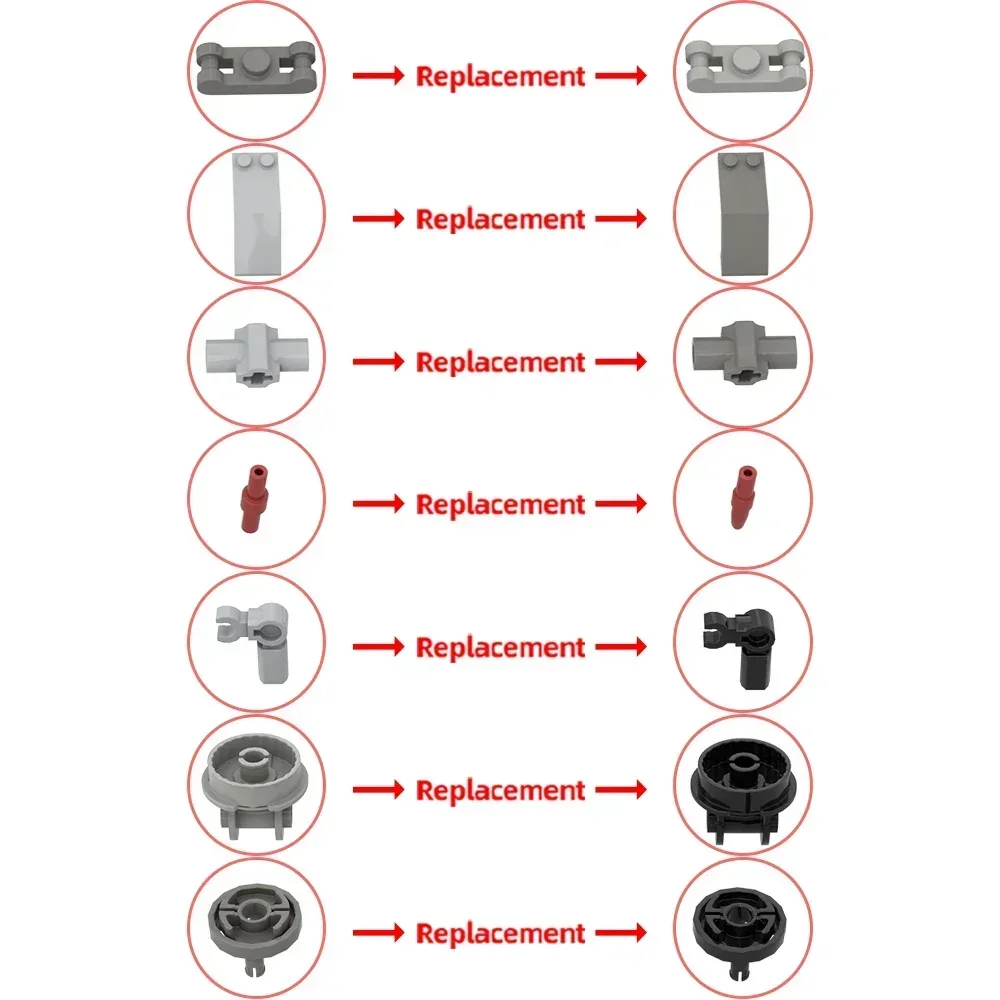 Replacement

Replacement

Replacement

Replacement

Replacement

Replacement

Replacement