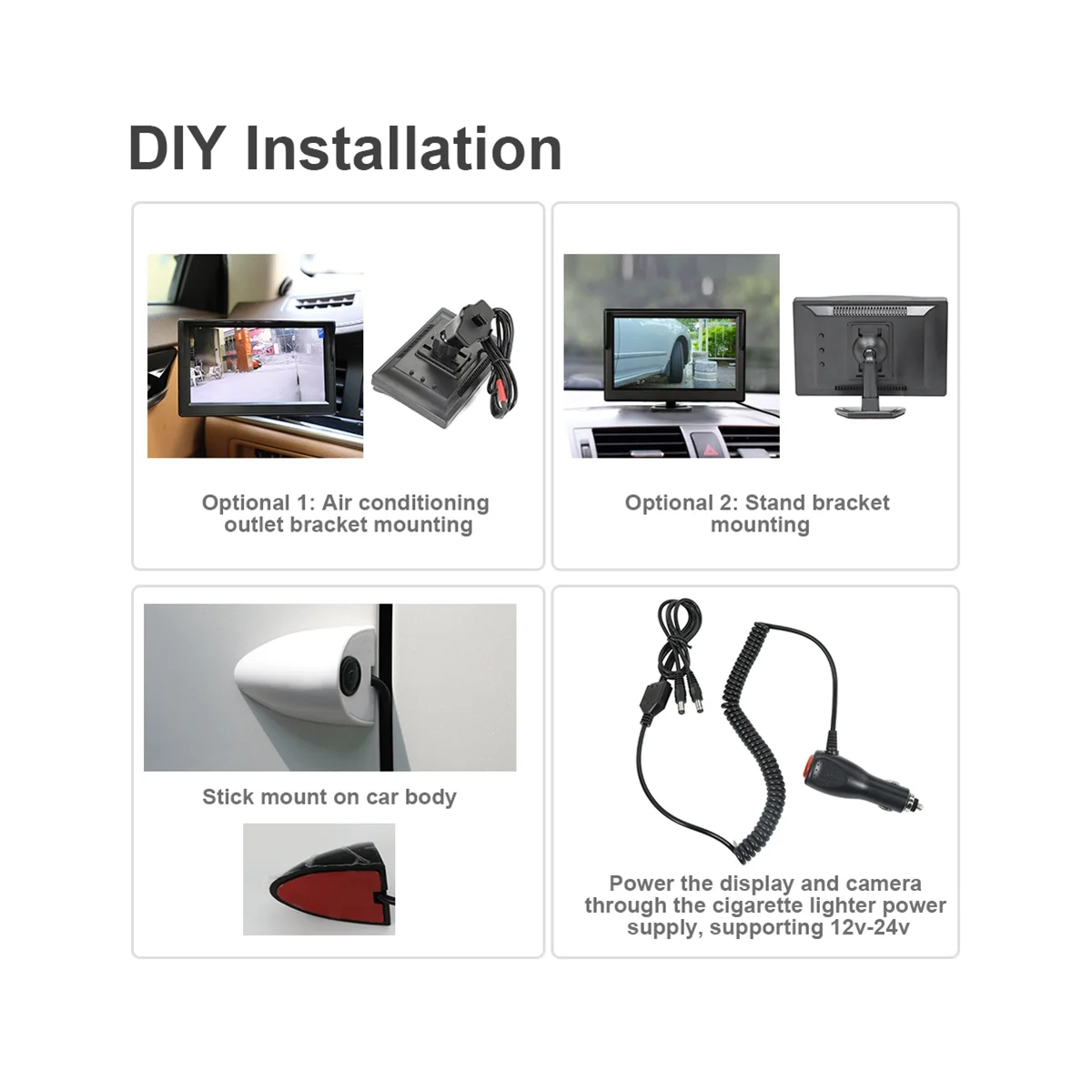 DIY Installation

Optional 1: Air conditioning outlet bracket mounting

Optional 2: Stand bracket mounting

Stick mount on car body

Power the display and camera through the cigarette lighter power supply, supporting 12v-24v