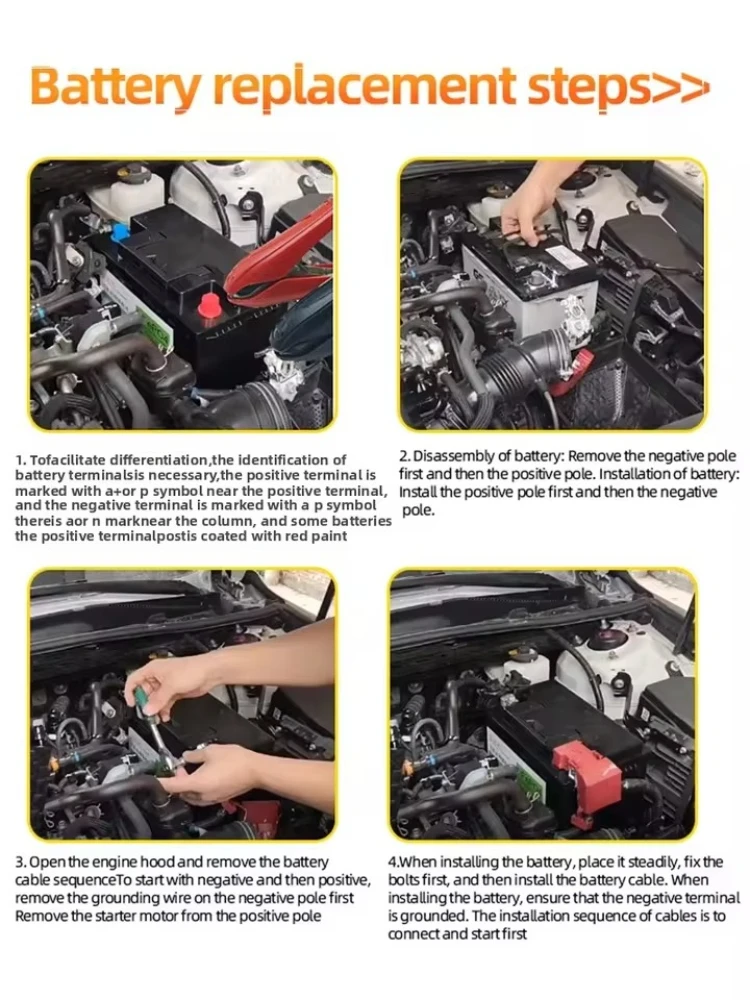 Battery replacement steps>>

1. Tofacilitate differentiation,the identification of battery terminalsis necessary,the positive terminal is marked with a+or p symbol near the positive terminal, and the negative terminal is marked with a p symbol thereis aor n marknear the column, and some batteries the positive terminalpostis coated with red paint

2. Disassembly of battery: Remove the negative pole first and then the positive pole. Installation of battery: Install the positive pole first and then the negative pole.

3. Open the engine hood and remove the battery cable sequenceTo start with negative and then positive, remove the grounding wire on the negative pole first Remove the starter motor from the positive pole

4.When installing the battery, place it steadily, fix the bolts first, and then install the battery cable. When installing the battery, ensure that the negative terminal is grounded. The installation sequence of cables is to connect and start first