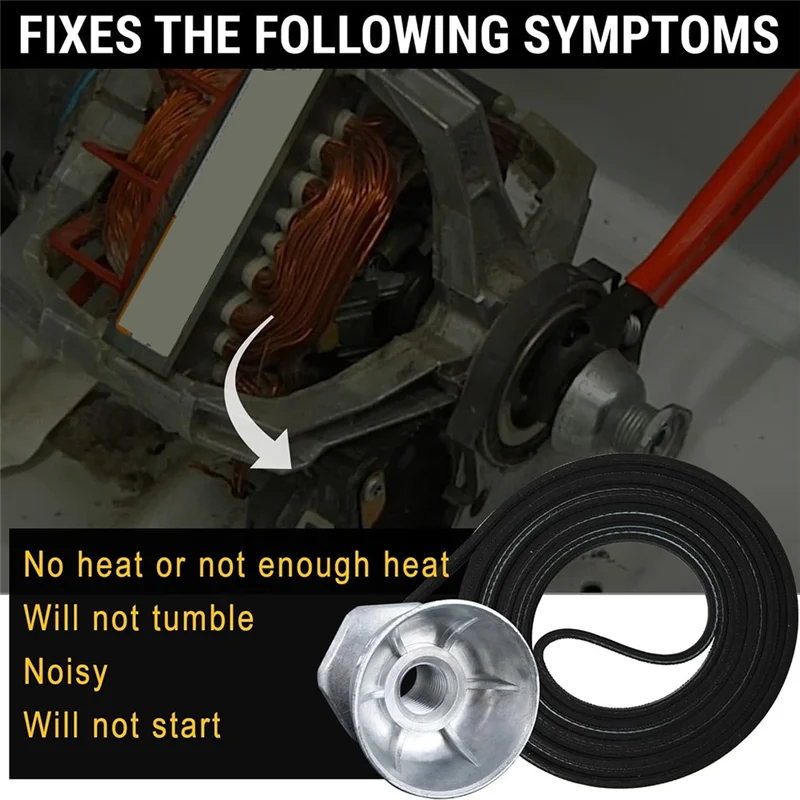 FIXES THE FOLLOWING SYMPTOMS

No heat or not enough heat
Will not tumble
Noisy
Will not start