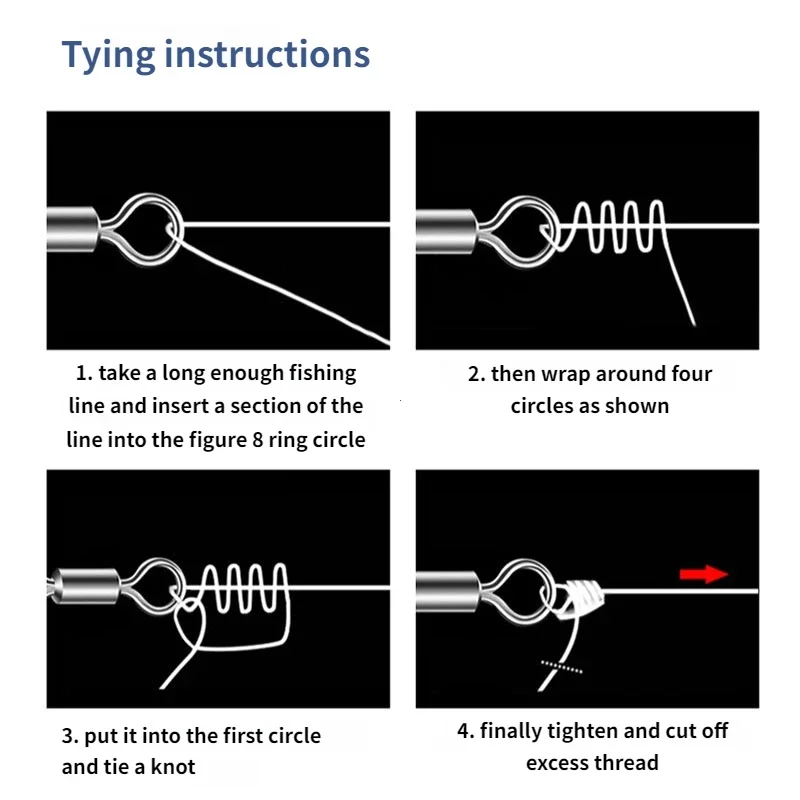 Tying instructions

1. take a long enough fishing line and insert a section of the line into the figure 8 ring circle

2. then wrap around four circles as shown

3. put it into the first circle and tie a knot

4. finally tighten and cut off excess thread