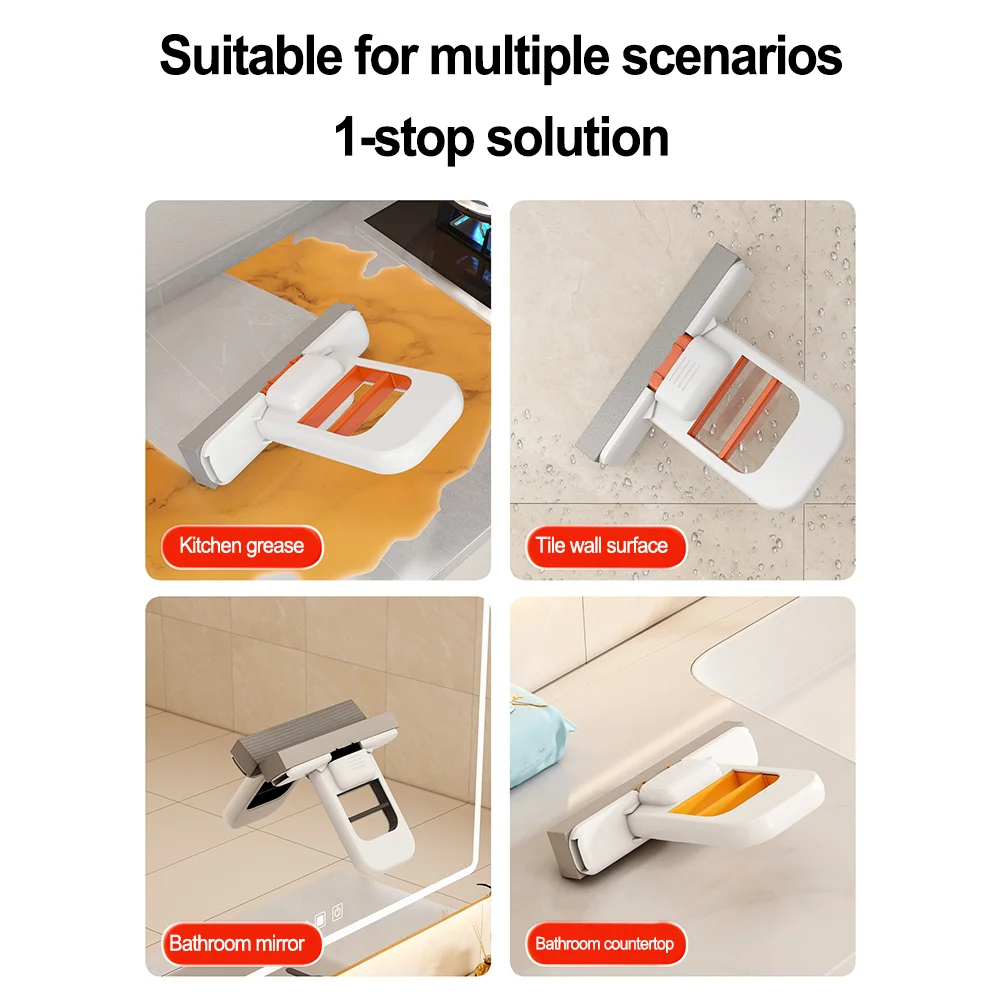 Suitable for multiple scenarios

1-stop solution

Kitchen grease

Tile wall surface

Bathroom mirror

Bathroom countertop