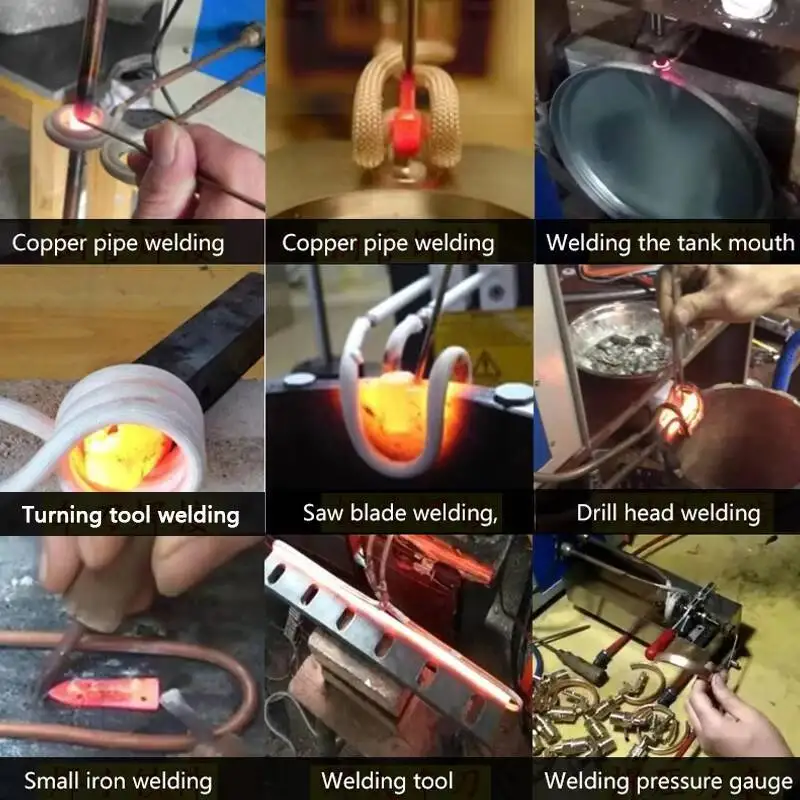 Copper pipe welding

Copper pipe welding

Welding the tank mouth

Turning tool welding

Saw blade welding,

Drill head welding

Small iron welding

Welding tool

Welding pressure gauge