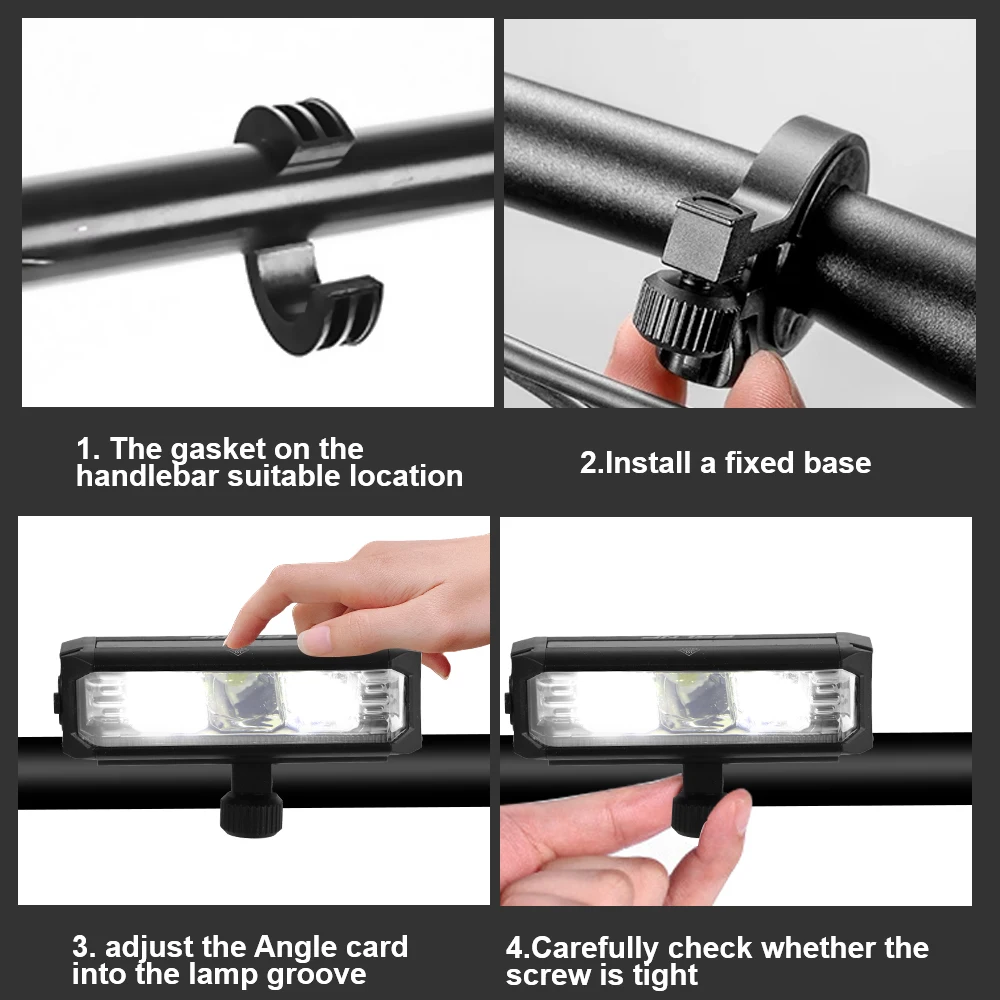 1. The gasket on the handlebar suitable location

2.Install a fixed base

3. adjust the Angle card into the lamp groove

4.Carefully check whether the screw is tight