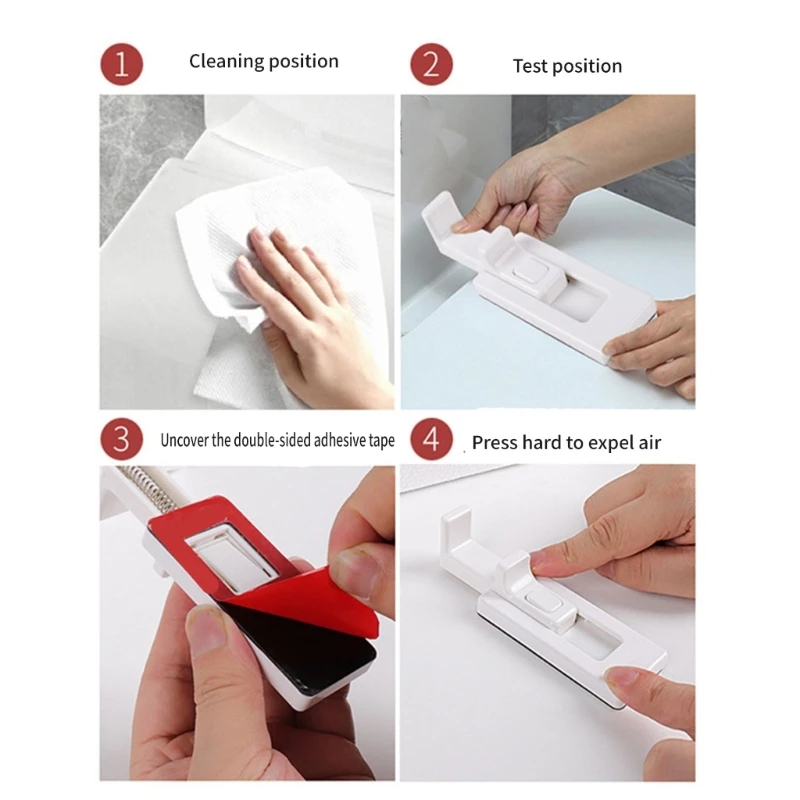 1 Cleaning position

2 Test position

3 Uncover the double-sided adhesive tape

4 Press hard to expel air