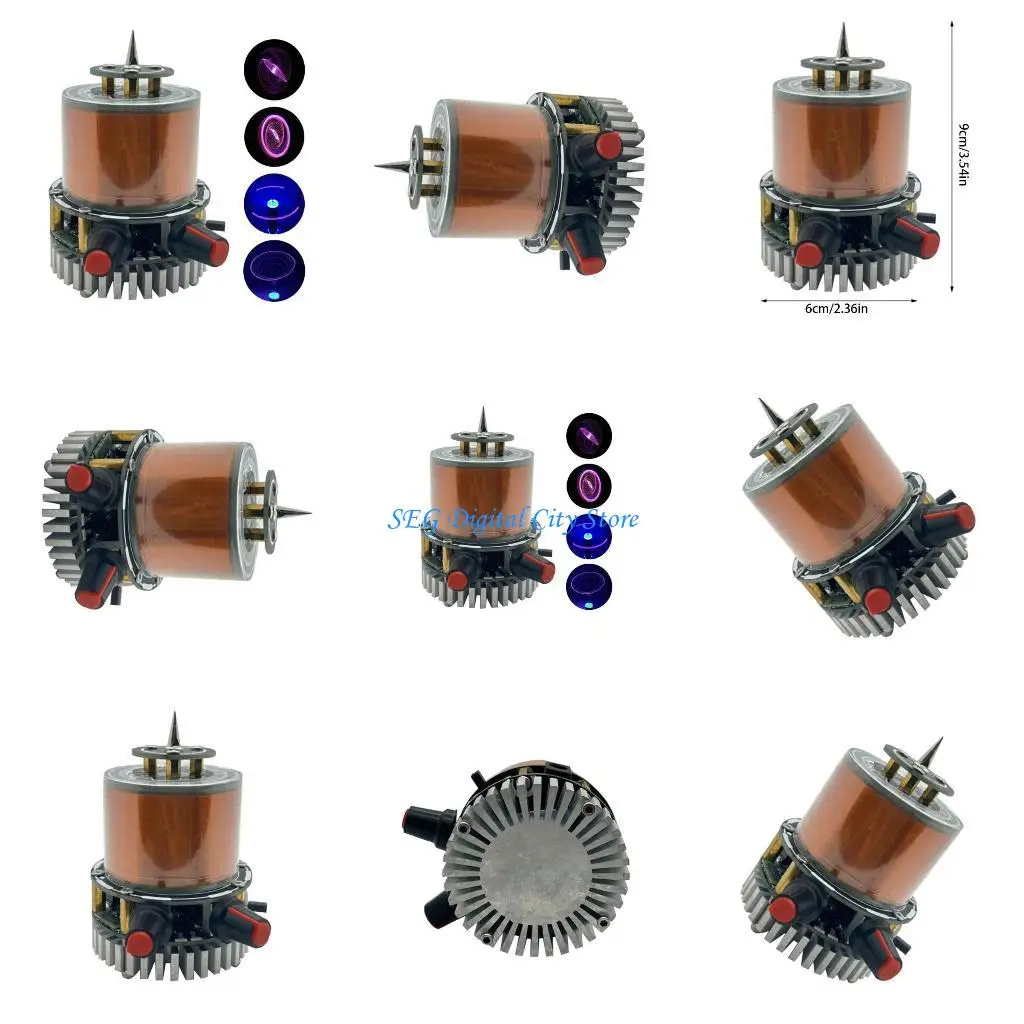 9cm/3.54in
6cm/2.36in
SEG Digital City Store