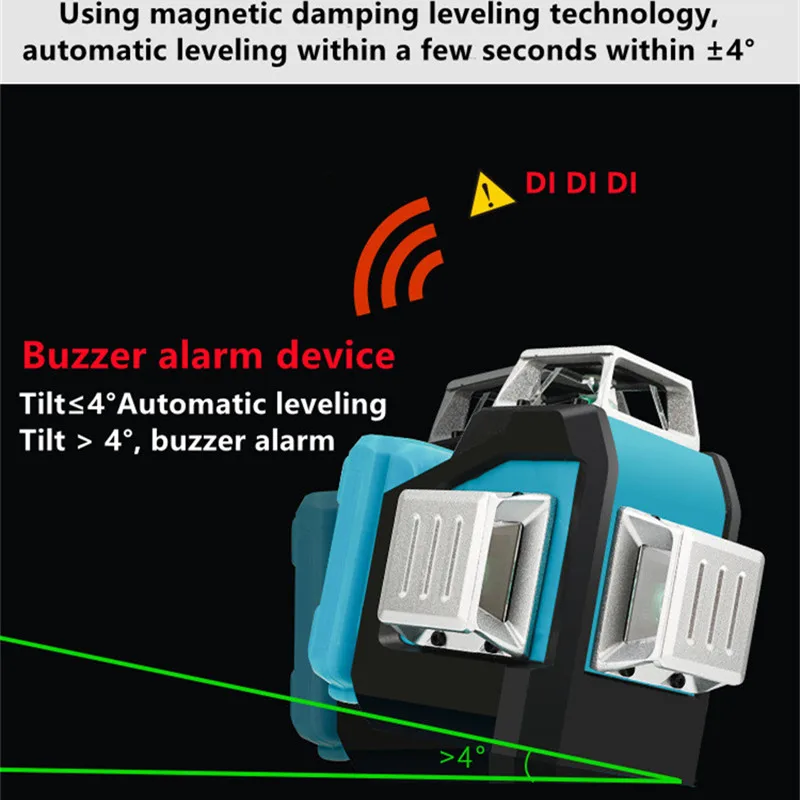 Using magnetic damping leveling technology, automatic leveling within a few seconds within ±4°

DI DI DI

Buzzer alarm device

Tilt≤4°Automatic leveling
Tilt > 4°, buzzer alarm

>4°