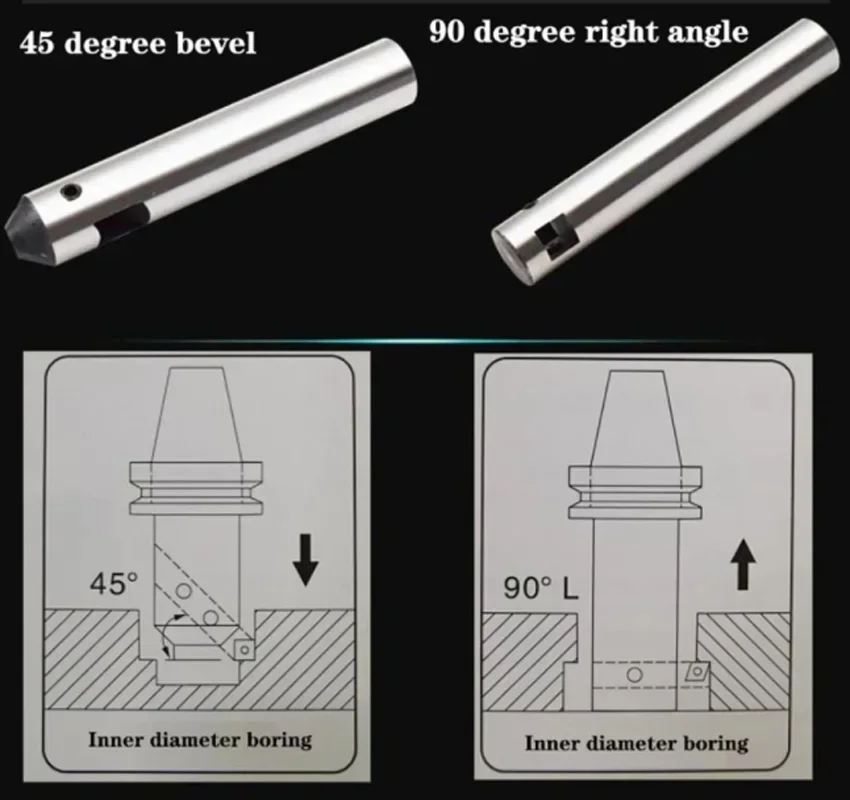 45 degree bevel

90 degree right angle

45°

Inner diameter boring

90° L

Inner diameter boring