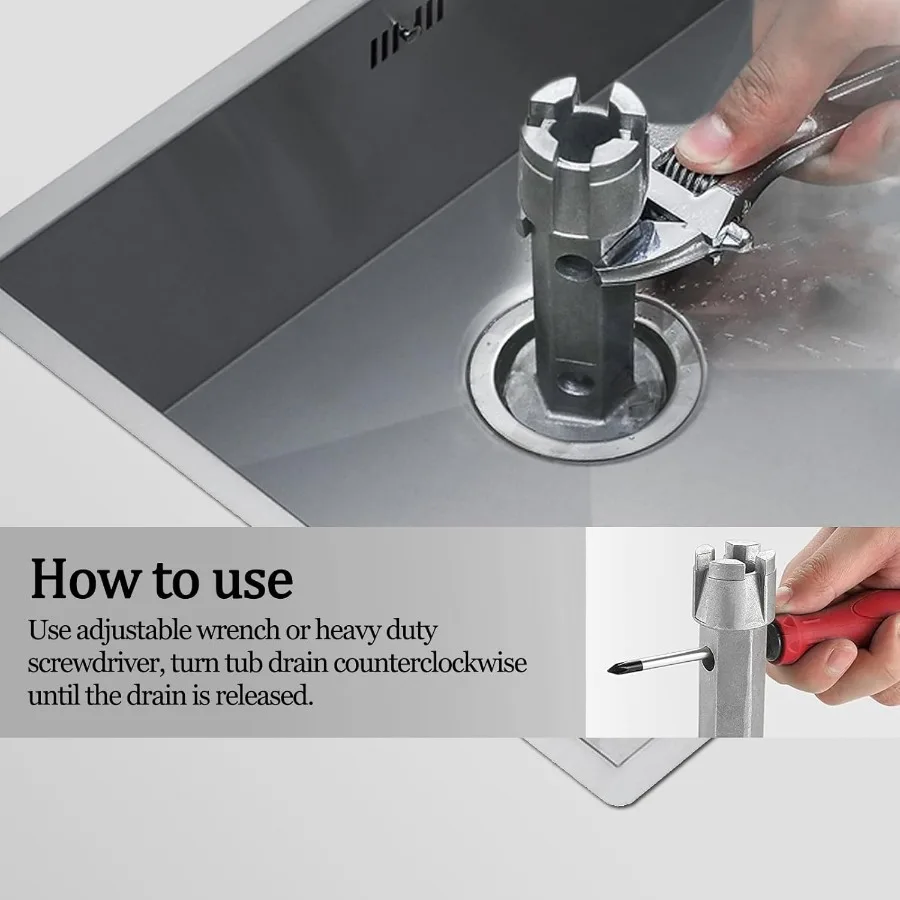 How to use

Use adjustable wrench or heavy duty screwdriver, turn tub drain counterclockwise until the drain is released.