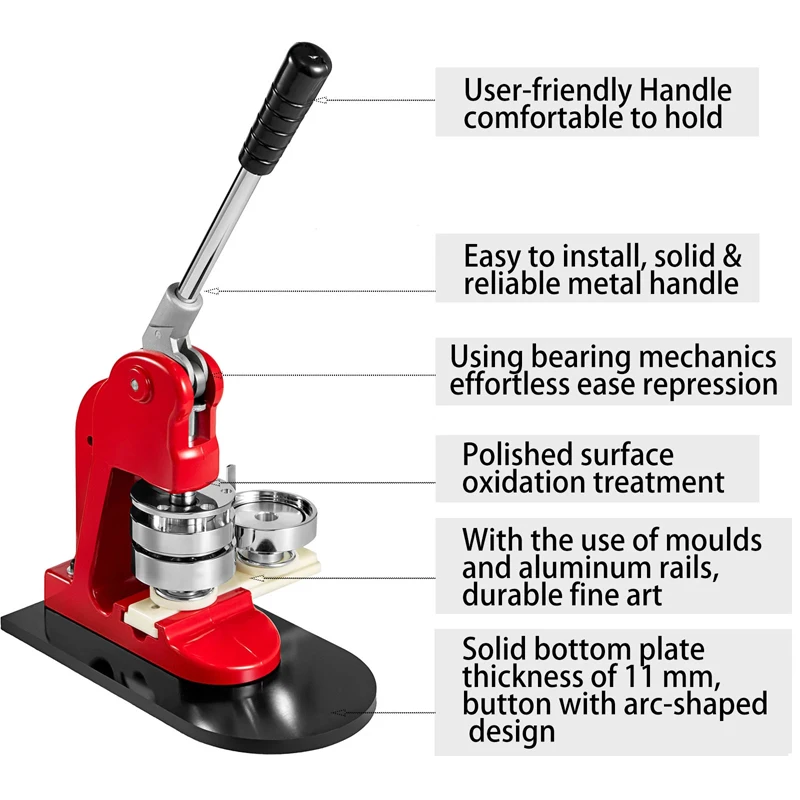 User-friendly Handle comfortable to hold

Easy to install, solid & reliable metal handle

Using bearing mechanics effortless ease repression

Polished surface oxidation treatment

With the use of moulds and aluminum rails, durable fine art

Solid bottom plate thickness of 11 mm, button with arc-shaped design