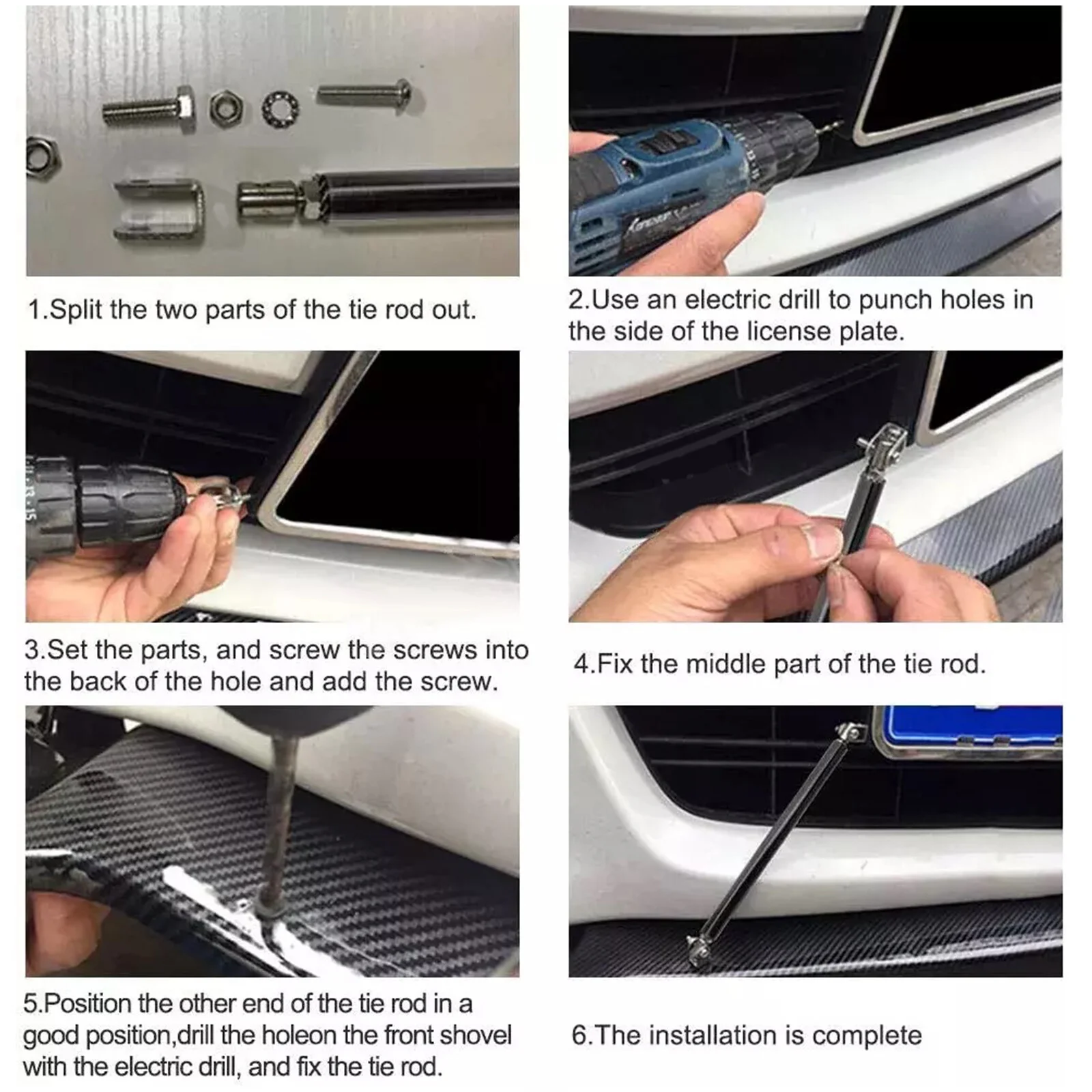 1.Split the two parts of the tie rod out.

2.Use an electric drill to punch holes in the side of the license plate.

3.Set the parts, and screw the screws into the back of the hole and add the screw.

4.Fix the middle part of the tie rod.

5.Position the other end of the tie rod in a good position,drill the holeon the front shovel with the electric drill, and fix the tie rod.

6.The installation is complete