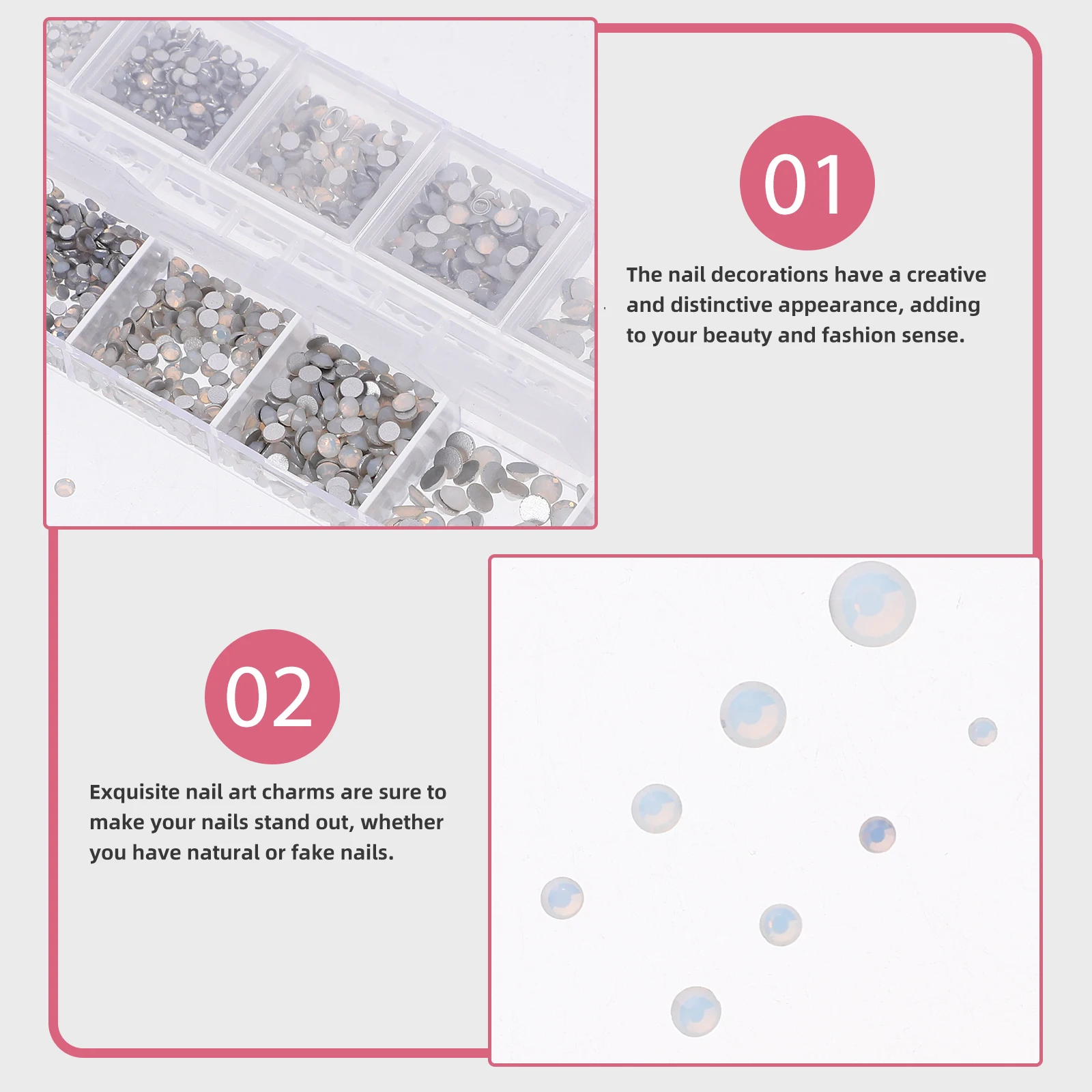 01

The nail decorations have a creative and distinctive appearance, adding to your beauty and fashion sense.

02

Exquisite nail art charms are sure to make your nails stand out, whether you have natural or fake nails.