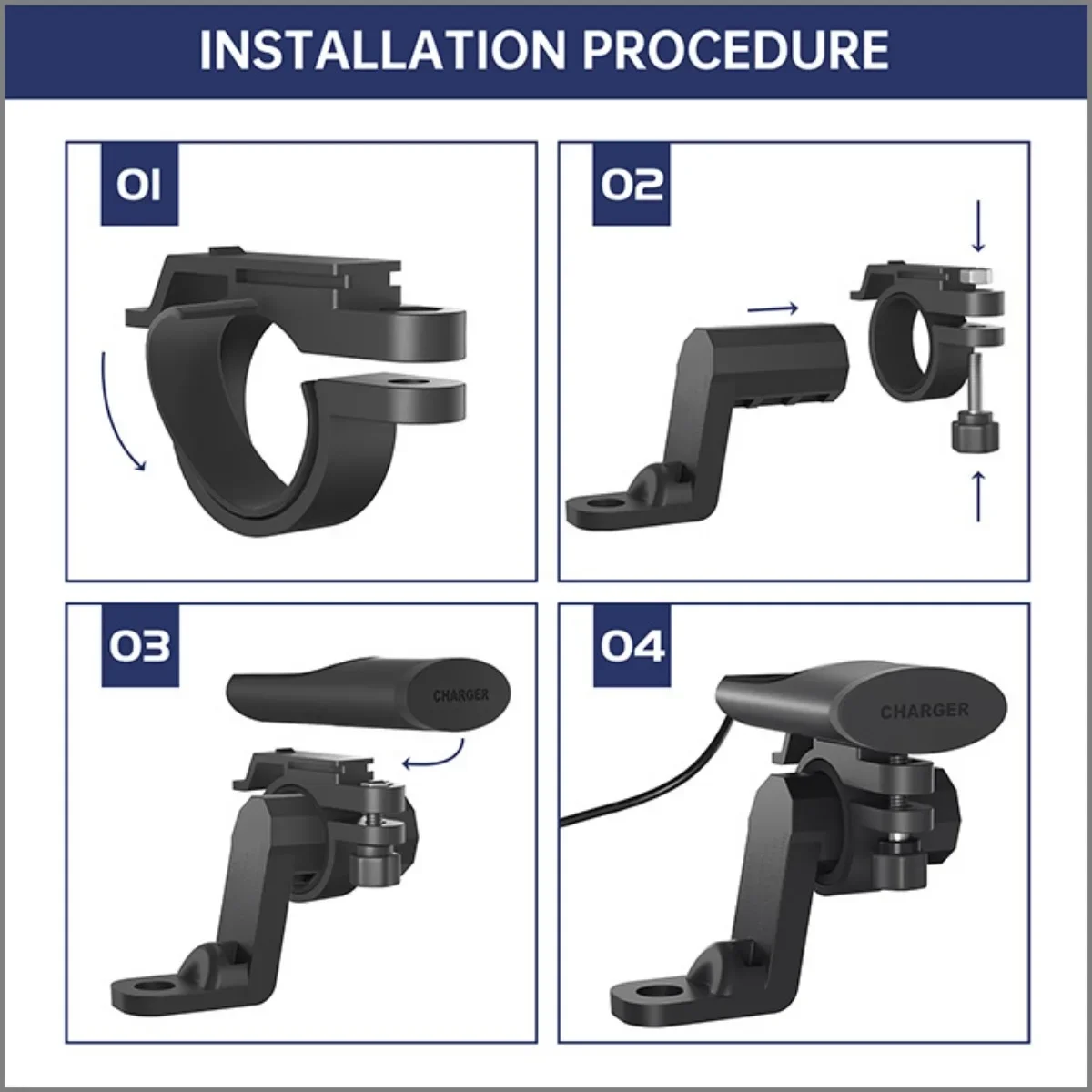 INSTALLATION PROCEDURE

01

02

03

CHARGER

04

CHARGER