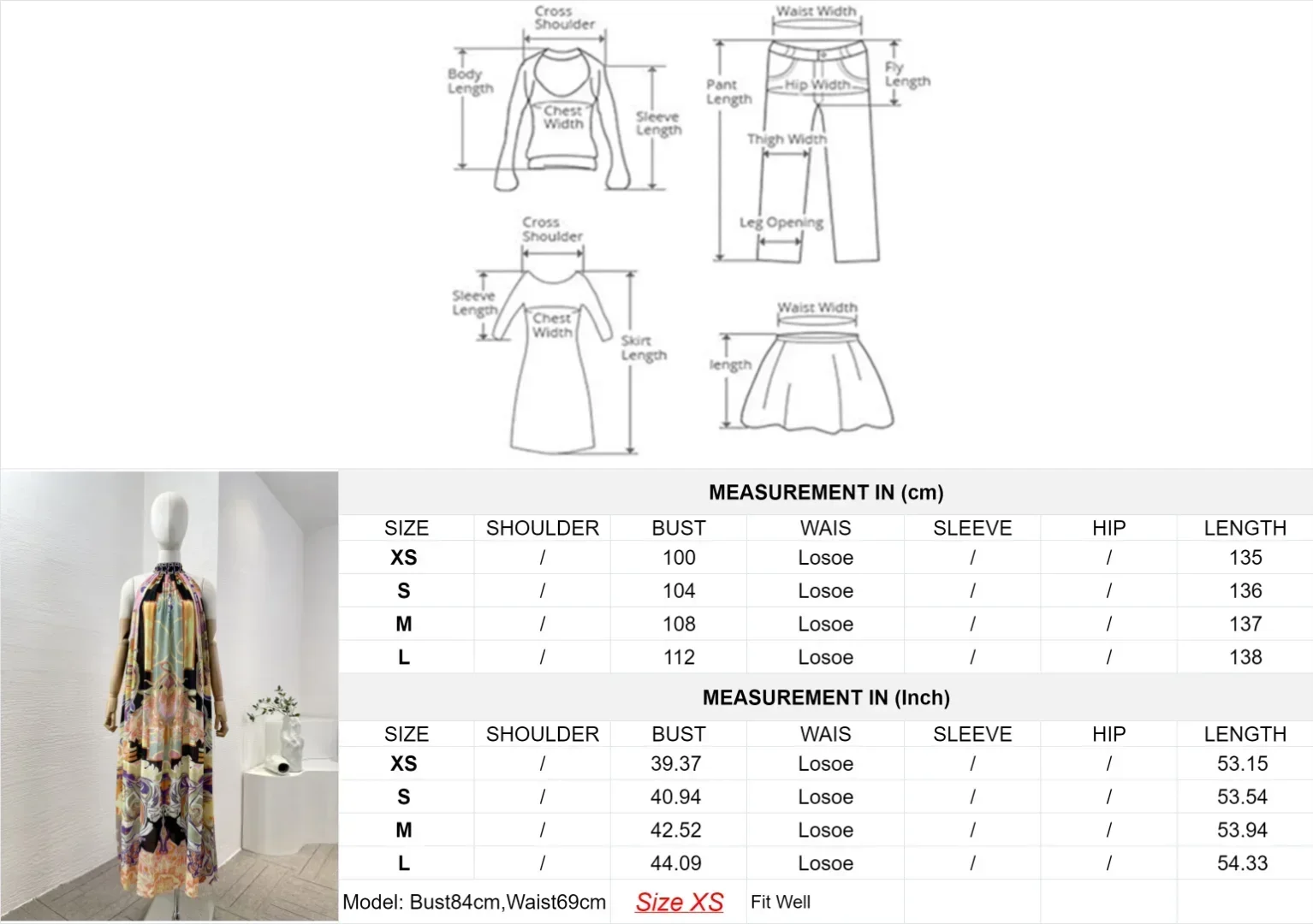 Cross Shoulder
Body Length
Chest Width
Sleeve Length

Waist Width
Pant Length
Hip Width
Fly Length
Thigh Width
Leg Opening

Cross Shoulder
Sleeve Length
Chest Width
Skirt Length

Waist Width
length

MEASUREMENT IN (cm)

| SIZE | SHOULDER | BUST | WAIS | SLEEVE | HIP | LENGTH |
|---|---|---|---|---|---|---|
| XS | / | 100 | Losoe | / | / | 135 |
| S | / | 104 | Losoe | / | / | 136 |
| M | / | 108 | Losoe | / | / | 137 |
| L | / | 112 | Losoe | / | / | 138 |

MEASUREMENT IN (Inch)

| SIZE | SHOULDER | BUST | WAIS | SLEEVE | HIP | LENGTH |
|---|---|---|---|---|---|---|
| XS | / | 39.37 | Losoe | / | / | 53.15 |
| S | / | 40.94 | Losoe | / | / | 53.54 |
| M | / | 42.52 | Losoe | / | / | 53.94 |
| L | / | 44.09 | Losoe | / | / | 54.33 |

Model: Bust84cm,Waist69cm Size XS Fit Well