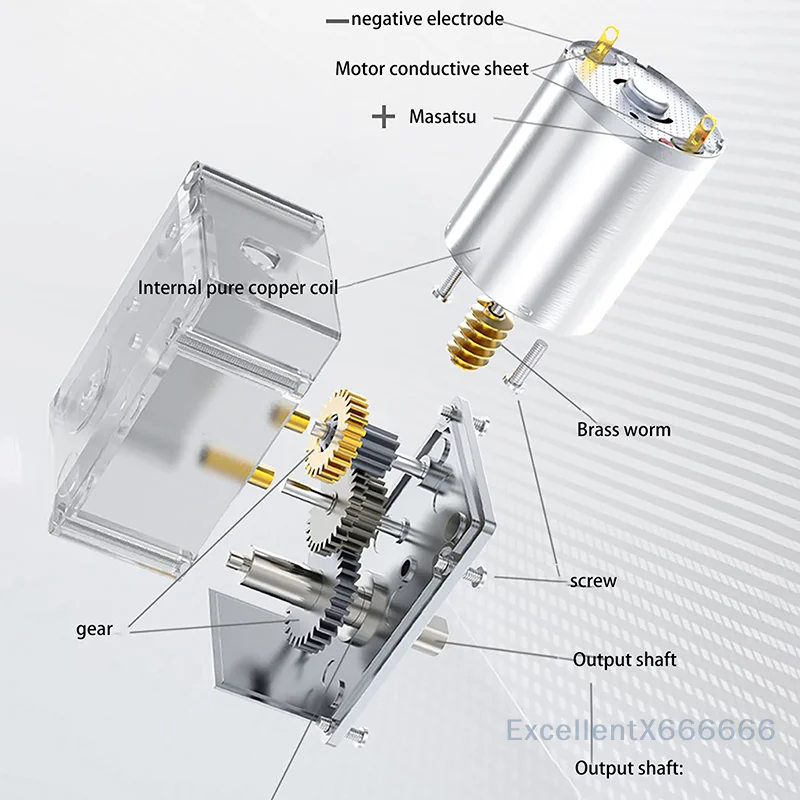 — negative electrode

Motor conductive sheet

+ Masatsu

Internal pure copper coil

Brass worm

screw

gear

Output shaft

ExcellentX666666

Output shaft: