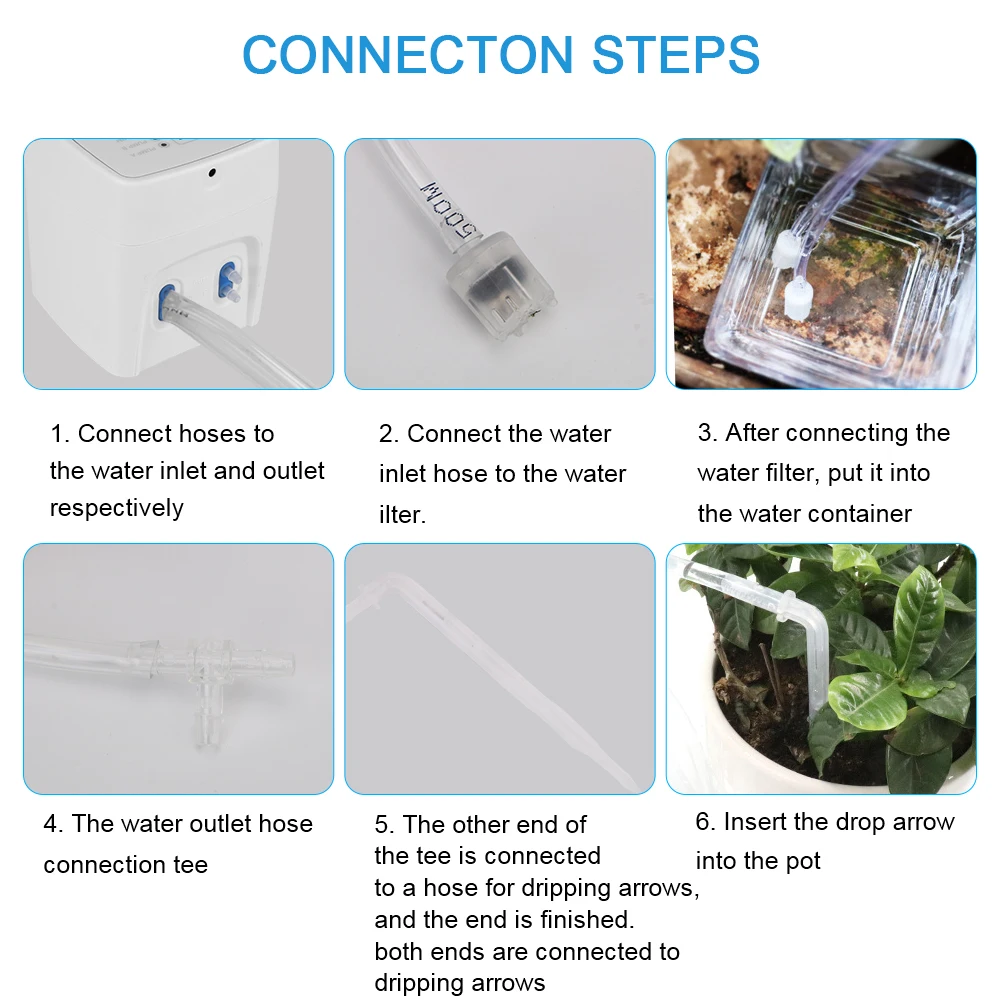 CONNECTON STEPS

500M

1. Connect hoses to the water inlet and outlet respectively

2. Connect the water inlet hose to the water ilter.

3. After connecting the water filter, put it into the water container

4. The water outlet hose connection tee

5. The other end of the tee is connected to a hose for dripping arrows, and the end is finished. both ends are connected to dripping arrows

6. Insert the drop arrow into the pot