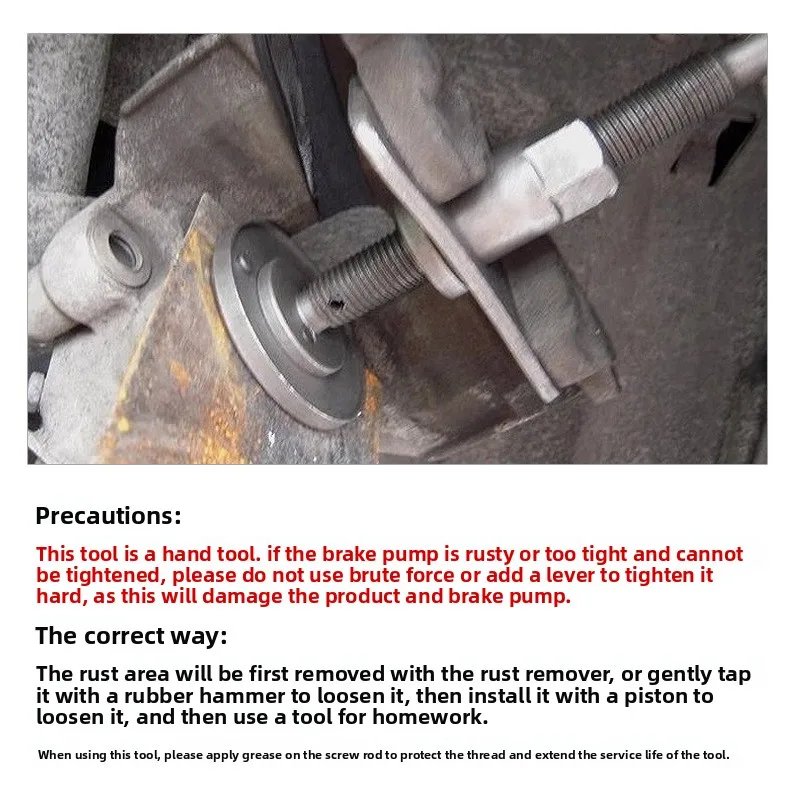 Precautions:

This tool is a hand tool. if the brake pump is rusty or too tight and cannot be tightened, please do not use brute force or add a lever to tighten it hard, as this will damage the product and brake pump.

The correct way:

The rust area will be first removed with the rust remover, or gently tap it with a rubber hammer to loosen it, then install it with a piston to loosen it, and then use a tool for homework.

When using this tool, please apply grease on the screw rod to protect the thread and extend the service life of the tool.