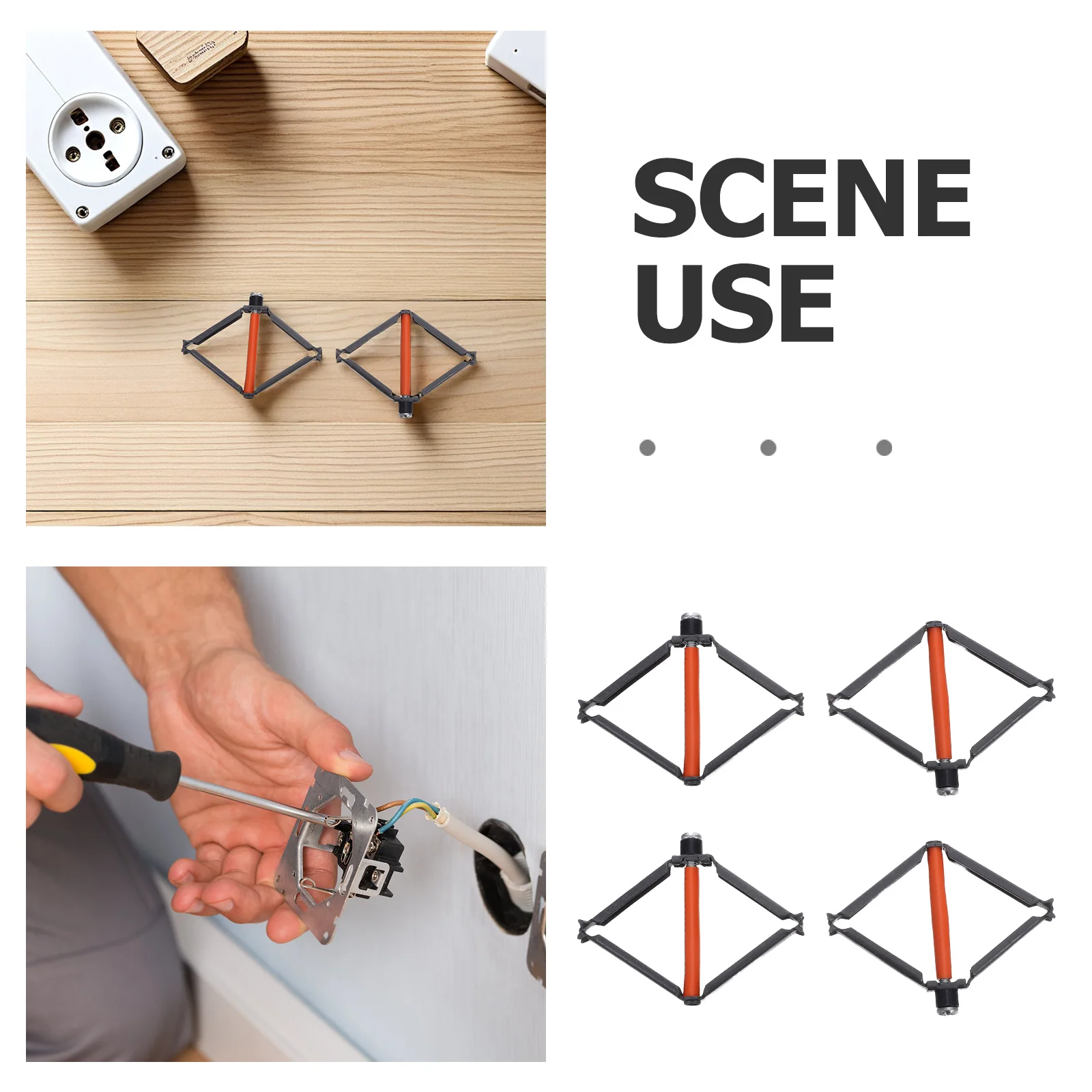 SCENE USE