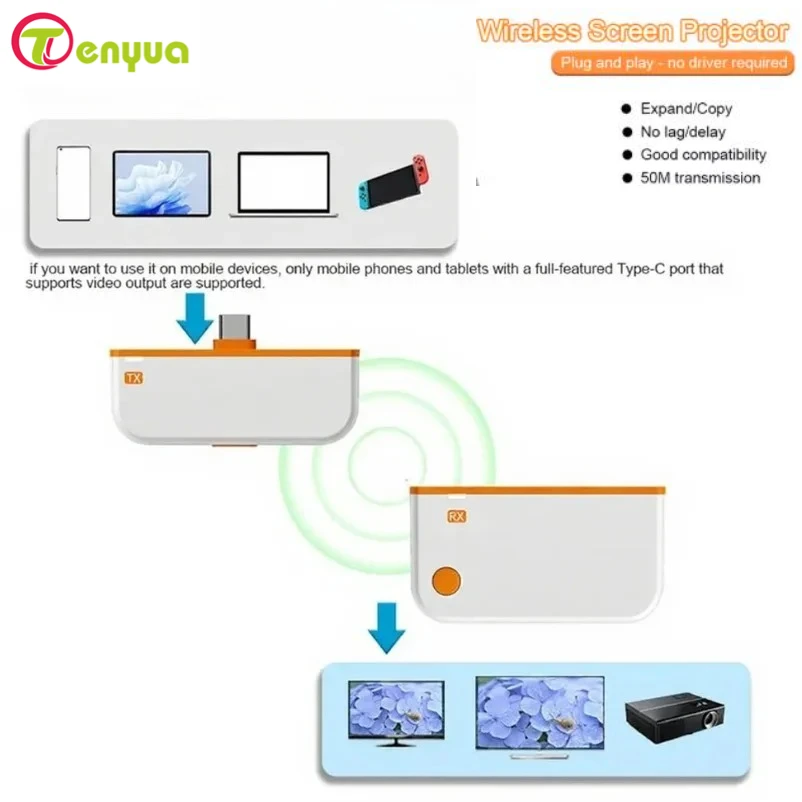 Tenyua

Wireless Screen Projector

Plug and play - no driver required

● Expand/Copy
● No lag/delay
● Good compatibility
● 50M transmission

if you want to use it on mobile devices, only mobile phones and tablets with a full-featured Type-C port that supports video output are supported.

TX

RX