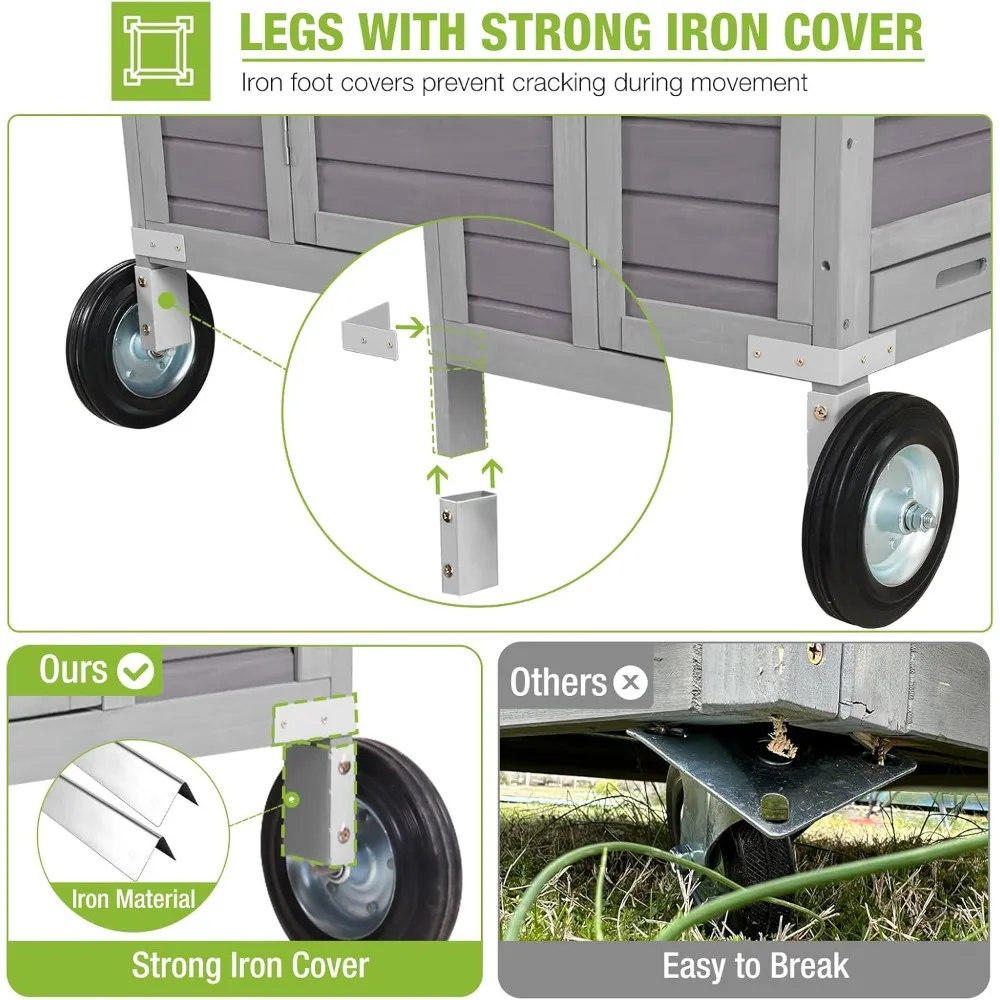 LEGS WITH STRONG IRON COVER

Iron foot covers prevent cracking during movement

Ours

Iron Material

Strong Iron Cover

Others

Easy to Break