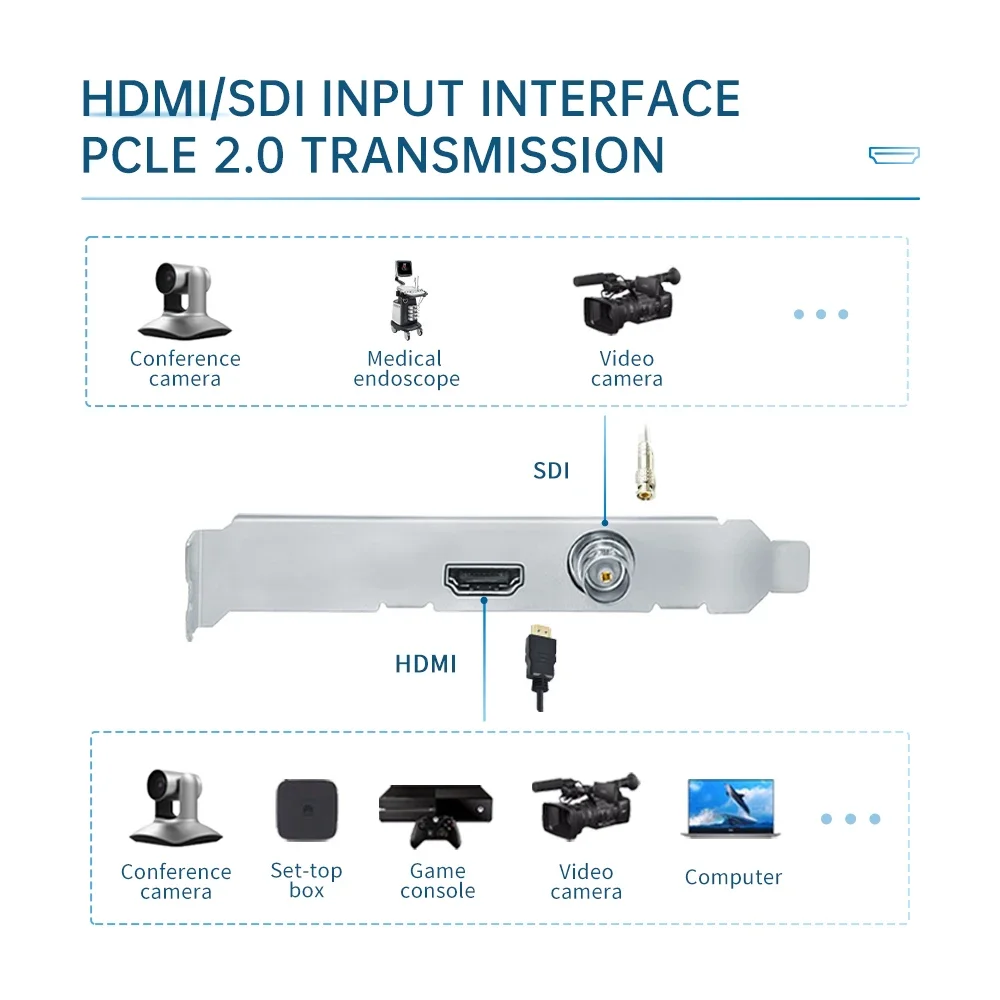 HDMI/SDI INPUT INTERFACE
PCLE 2.0 TRANSMISSION

Conference camera

Medical endoscope

Video camera

SDI

HDMI

Conference camera

Set-top box

Game console

Video camera

Computer