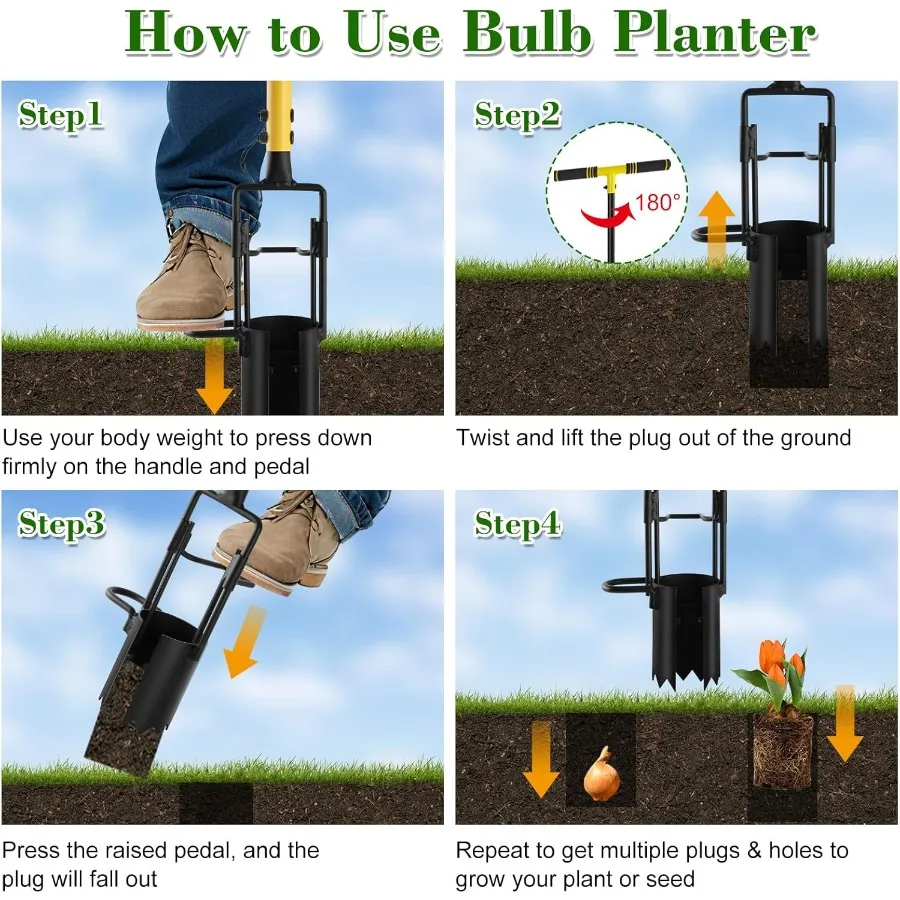 How to Use Bulb Planter

Step1

Use your body weight to press down firmly on the handle and pedal

Step2

180°

Twist and lift the plug out of the ground

Step3

Press the raised pedal, and the plug will fall out

Step4

Repeat to get multiple plugs & holes to grow your plant or seed