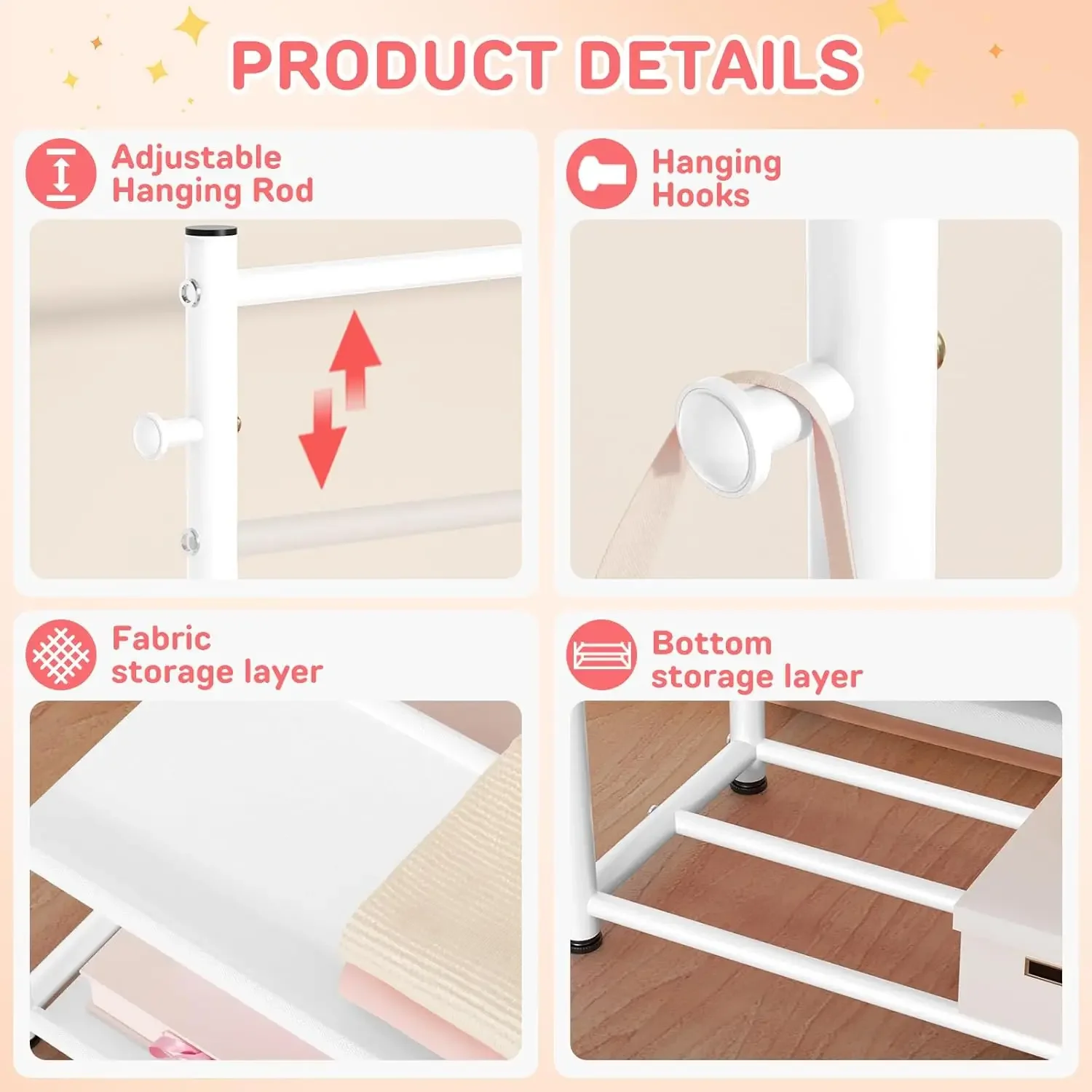 PRODUCT DETAILS

Adjustable Hanging Rod

Hanging Hooks

Fabric storage layer

Bottom storage layer