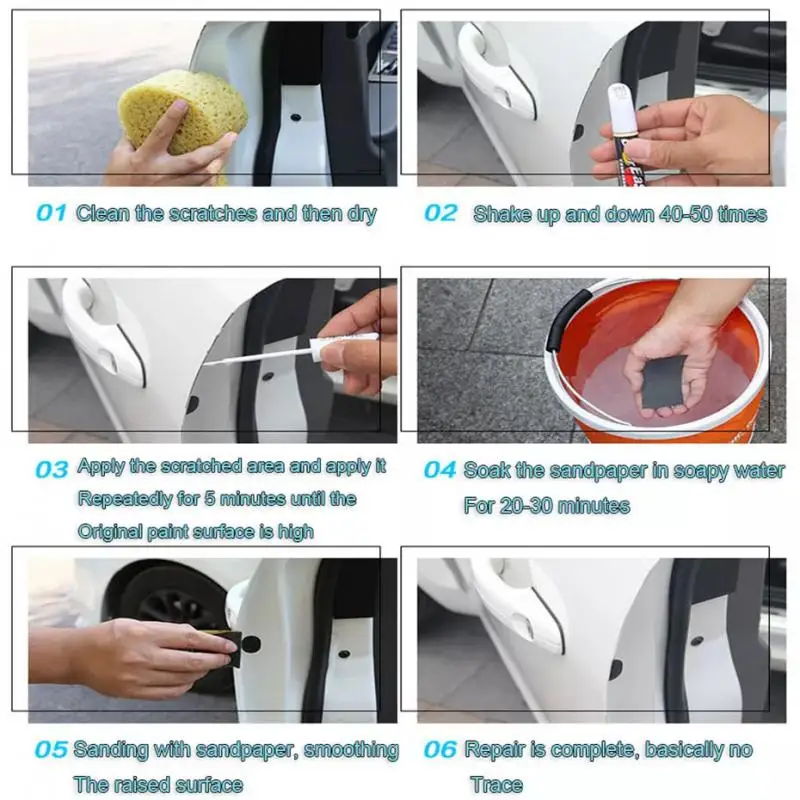 01 Clean the scratches and then dry

02 Shake up and down 40-50 times

03 Apply the scratched area and apply it Repeatedly for 5 minutes until the Original paint surface is high

04 Soak the sandpaper in soapy water For 20-30 minutes

05 Sanding with sandpaper, smoothing The raised surface

06 Repair is complete, basically no Trace