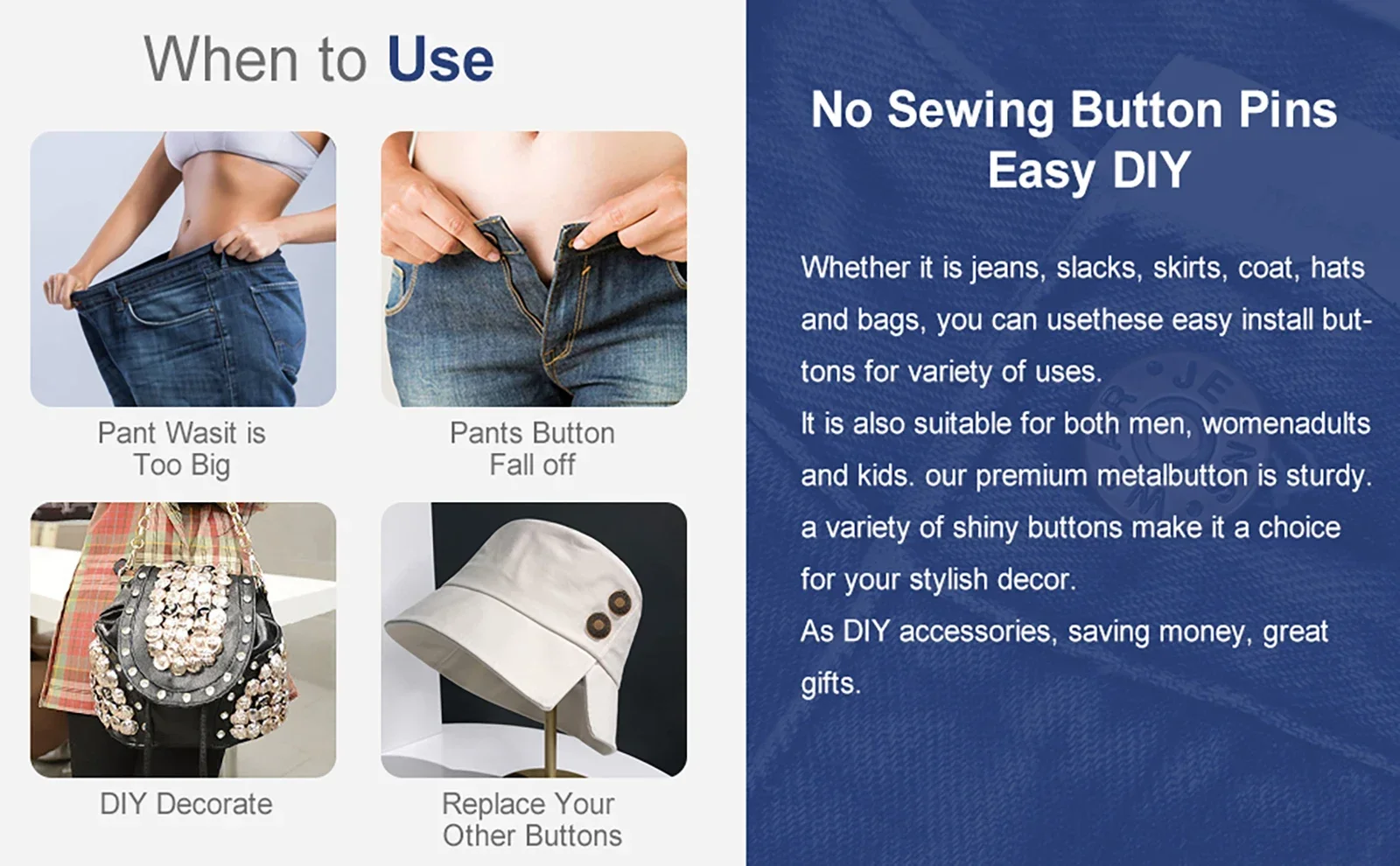 When to Use

Pant Wasit is Too Big

Pants Button Fall off

DIY Decorate

Replace Your Other Buttons

No Sewing Button Pins Easy DIY

Whether it is jeans, slacks, skirts, coat, hats and bags, you can usethese easy install buttons for variety of uses.
It is also suitable for both men, womenadults and kids. our premium metalbutton is sturdy. a variety of shiny buttons make it a choice for your stylish decor.
As DIY accessories, saving money, great gifts.