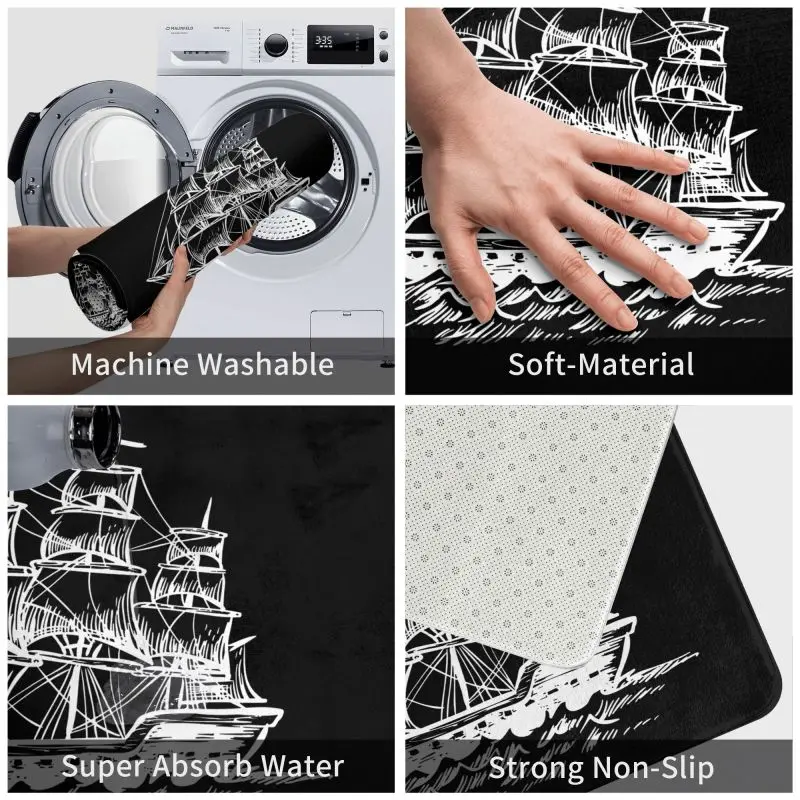 MAUNFELD

3:35

Machine Washable

Soft-Material

Super Absorb Water

Strong Non-Slip