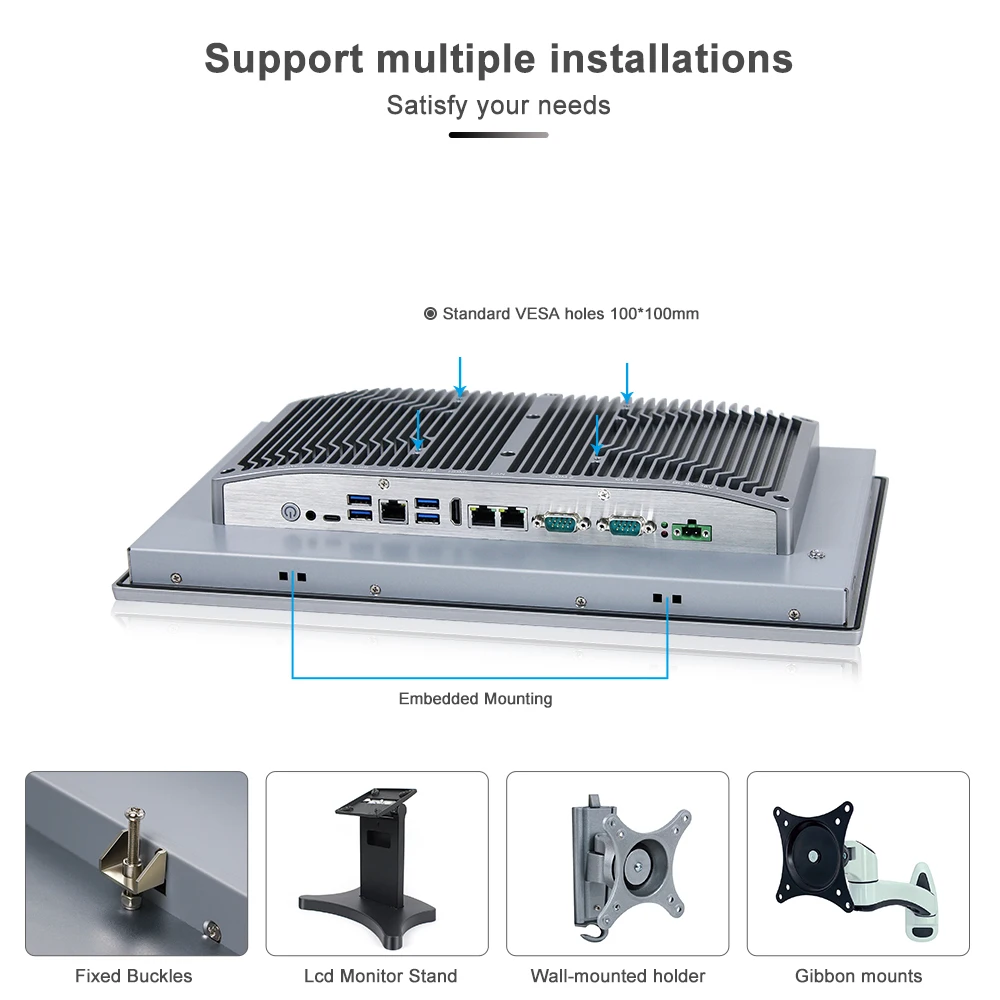 Support multiple installations

Satisfy your needs

Standard VESA holes 100*100mm

Embedded Mounting

Fixed Buckles

Lcd Monitor Stand

Wall-mounted holder

Gibbon mounts