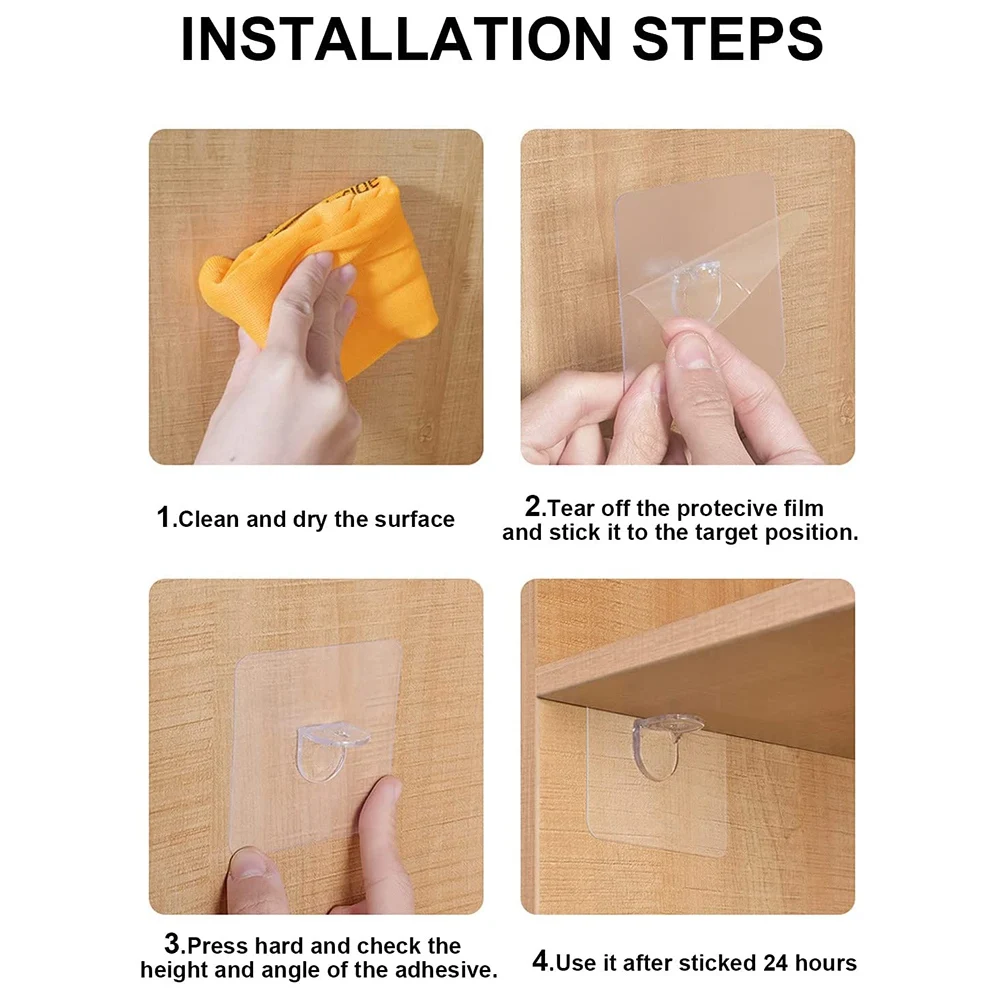 INSTALLATION STEPS

1.Clean and dry the surface

2.Tear off the protecive film and stick it to the target position.

3.Press hard and check the height and angle of the adhesive.

4.Use it after sticked 24 hours