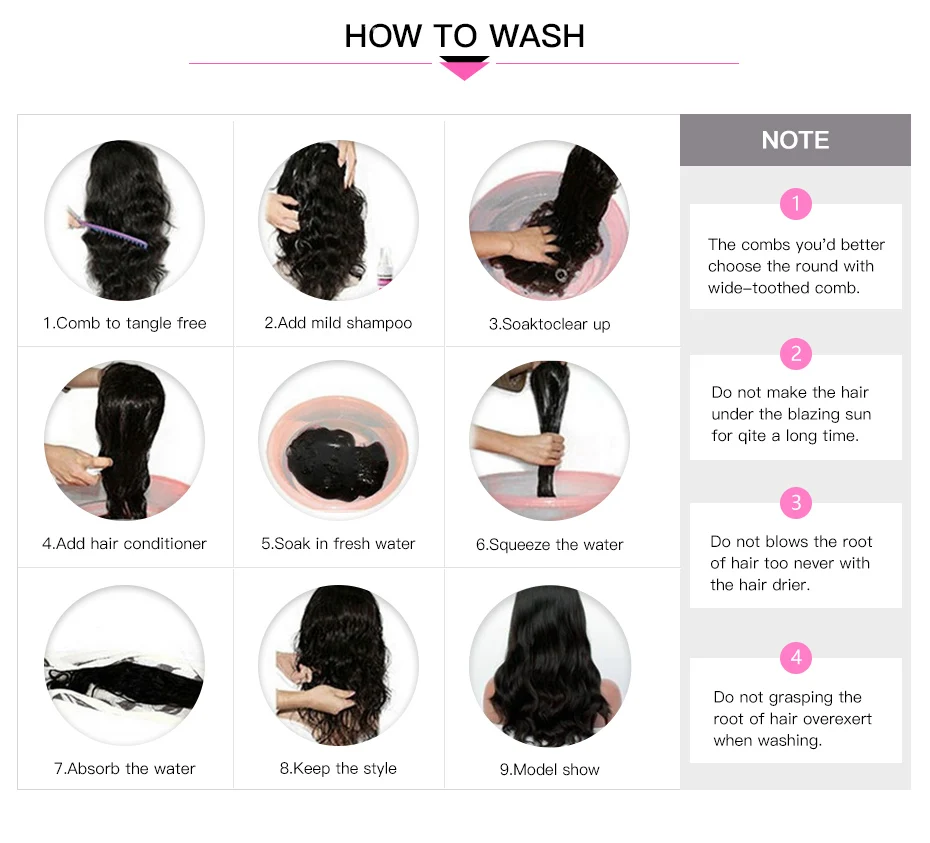 HOW TO WASH

1.Comb to tangle free

2.Add mild shampoo

3.Soaktoclear up

4.Add hair conditioner

5.Soak in fresh water

6.Squeeze the water

7.Absorb the water

8.Keep the style

9.Model show

NOTE

1

The combs you'd better choose the round with wide-toothed comb.

2

Do not make the hair under the blazing sun for qite a long time.

3

Do not blows the root of hair too never with the hair drier.

4

Do not grasping the root of hair overexert when washing.