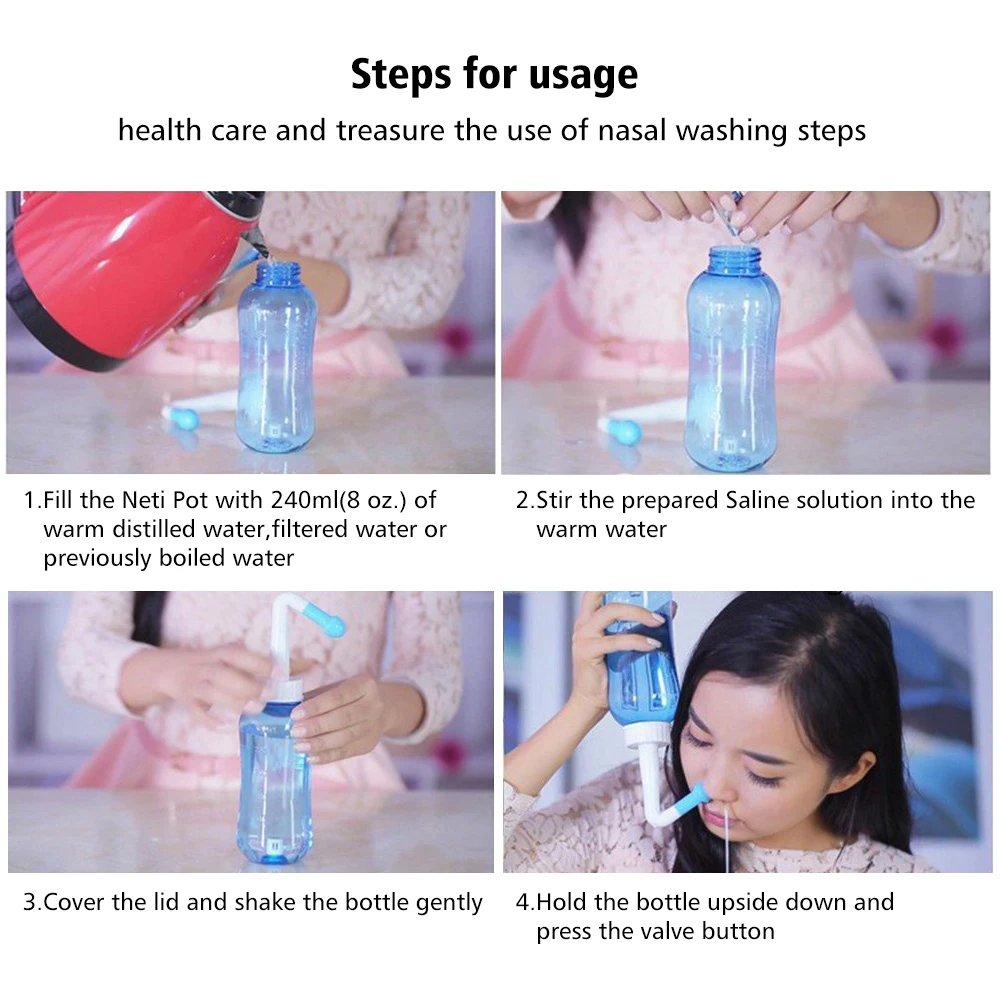 Steps for usage

health care and treasure the use of nasal washing steps

1.Fill the Neti Pot with 240ml(8 oz.) of warm distilled water,filtered water or previously boiled water

2.Stir the prepared Saline solution into the warm water

3.Cover the lid and shake the bottle gently

4.Hold the bottle upside down and press the valve button