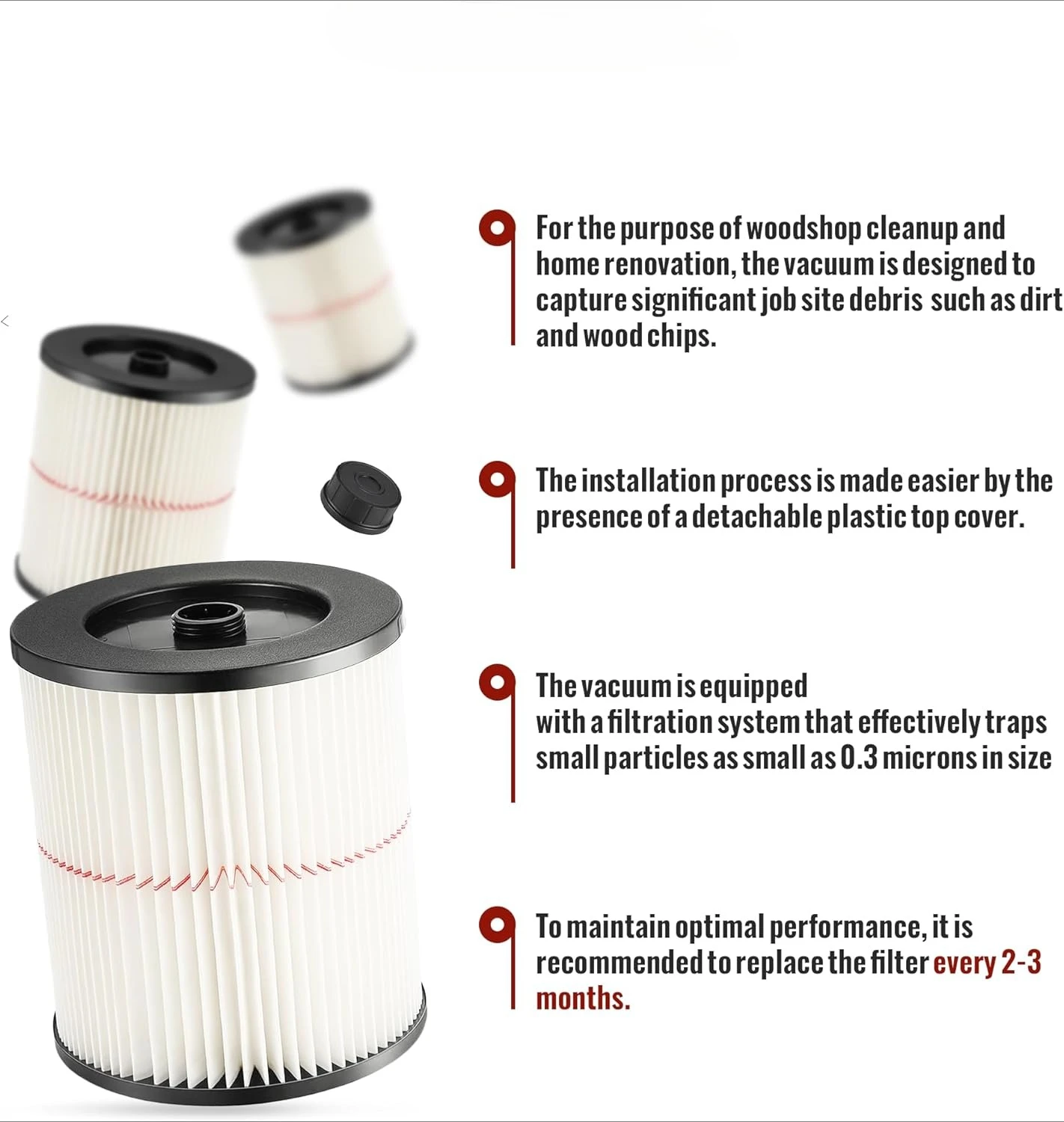 For the purpose of woodshop cleanup and home renovation, the vacuum is designed to capture significant job site debris such as dirt and wood chips.

The installation process is made easier by the presence of a detachable plastic top cover.

The vacuum is equipped
with a filtration system that effectively traps small particles as small as 0.3 microns in size

To maintain optimal performance, it is recommended to replace the filter every 2-3 months.