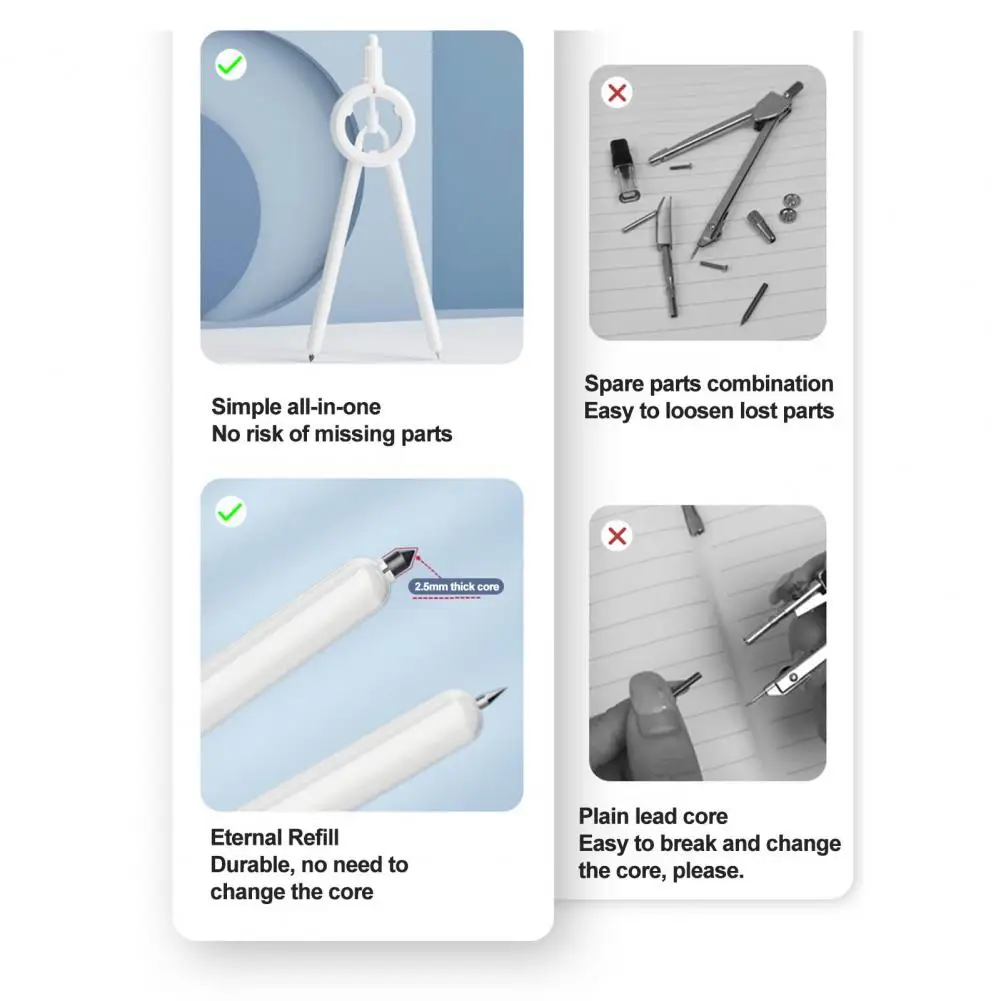 Simple all-in-one
No risk of missing parts

2.5mm thick core

Eternal Refill
Durable, no need to change the core

Spare parts combination
Easy to loosen lost parts

Plain lead core
Easy to break and change the core, please.