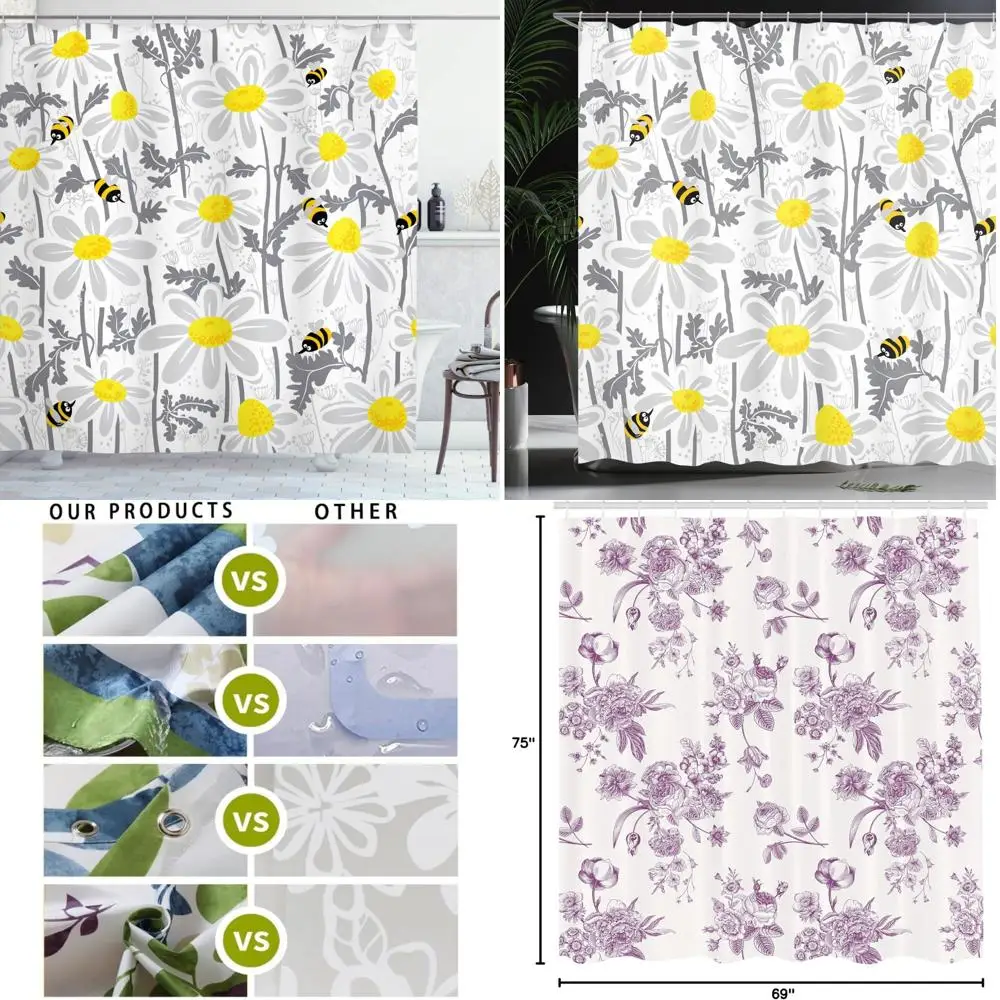 OUR PRODUCTS OTHER

VS

VS

VS

VS

75"

69"