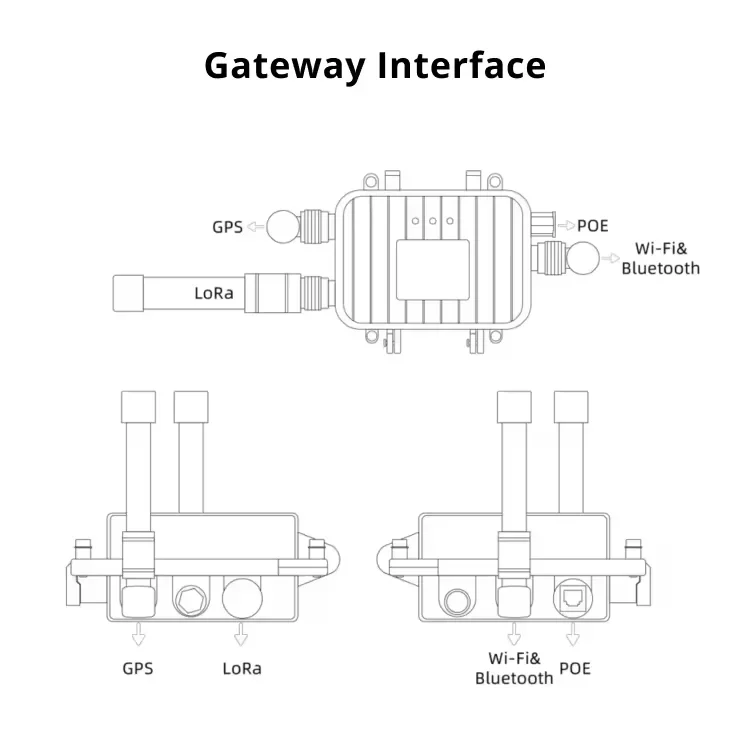 Gateway Interface

GPS

POE

Wi-Fi&
Bluetooth

LoRa

GPS

LoRa

Wi-Fi&
Bluetooth

POE