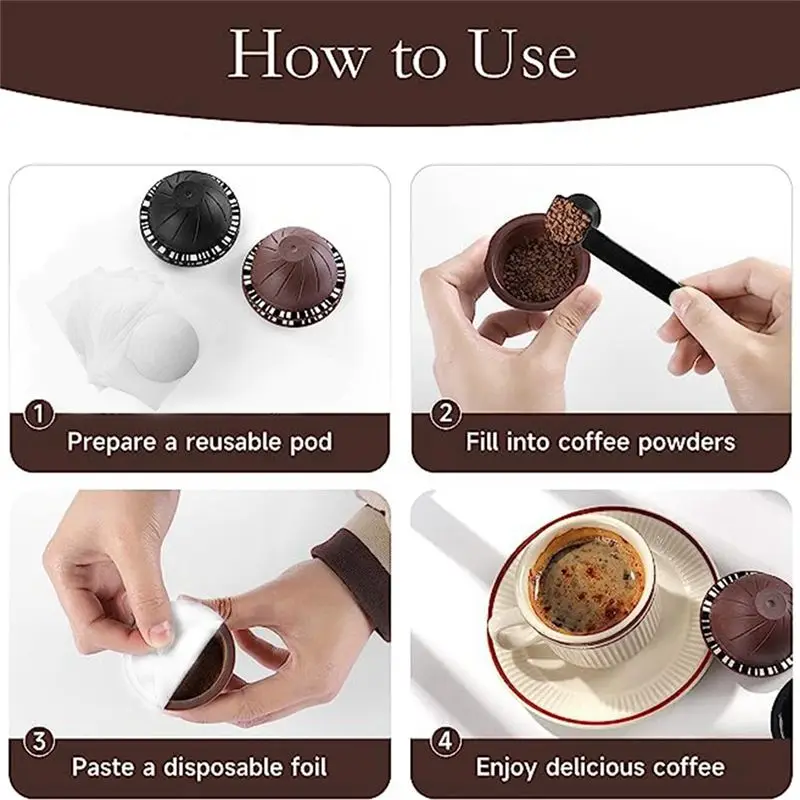 How to Use

1
Prepare a reusable pod

2
Fill into coffee powders

3
Paste a disposable foil

4
Enjoy delicious coffee