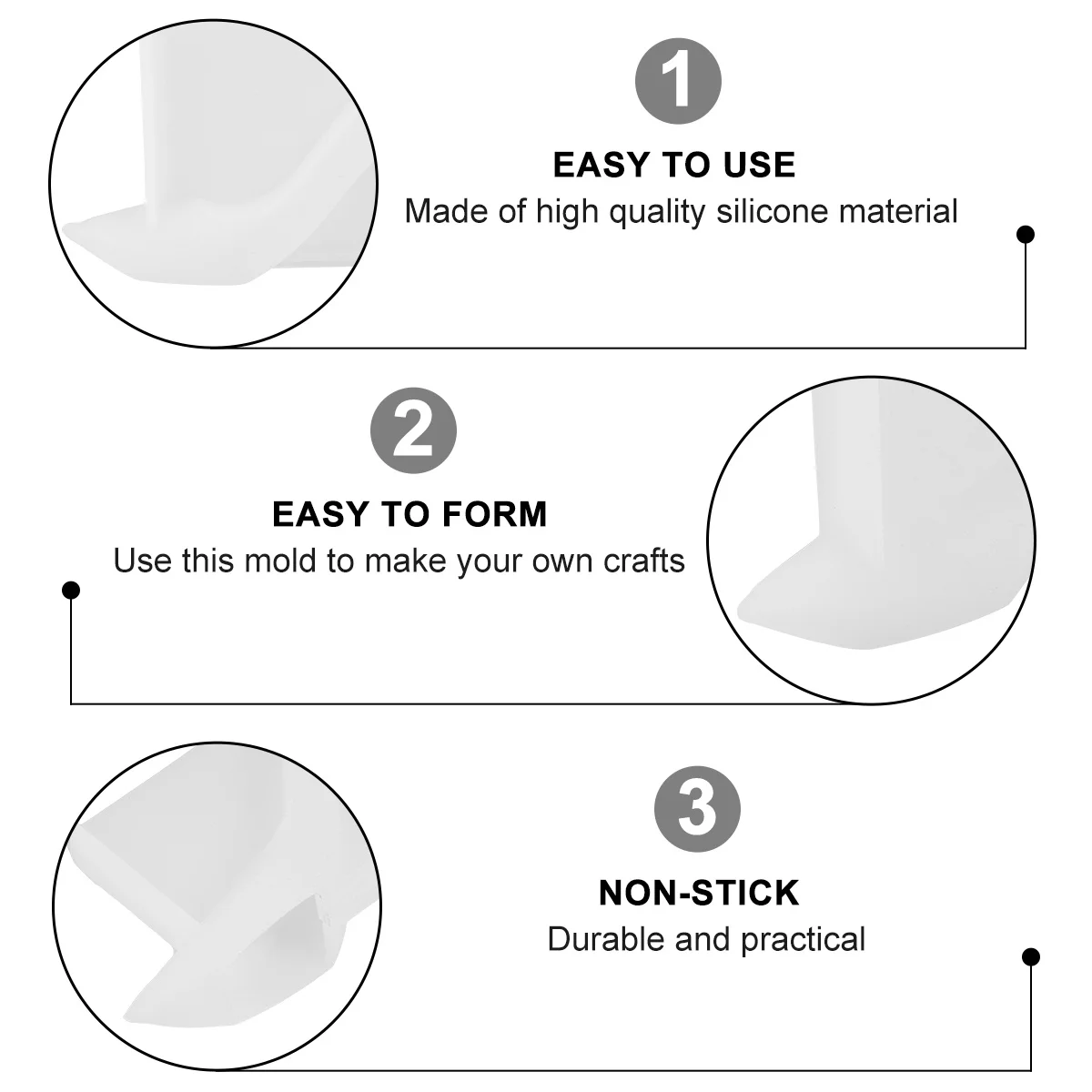 1
EASY TO USE
Made of high quality silicone material

2
EASY TO FORM
Use this mold to make your own crafts

3
NON-STICK
Durable and practical