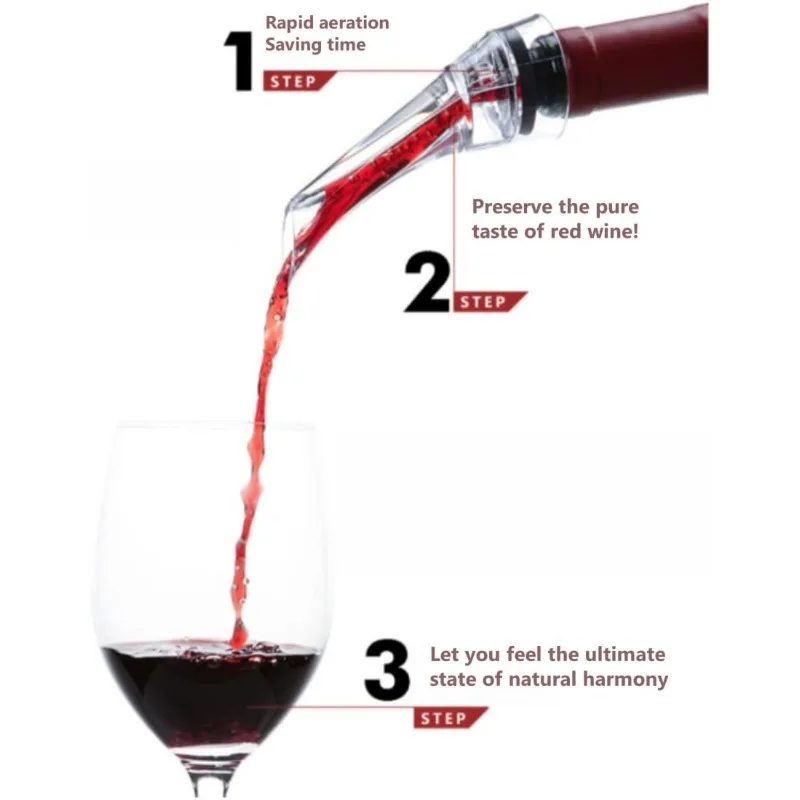 1 Rapid aeration
Saving time
STEP

Preserve the pure
taste of red wine!

2 STEP

3 Let you feel the ultimate
state of natural harmony
STEP