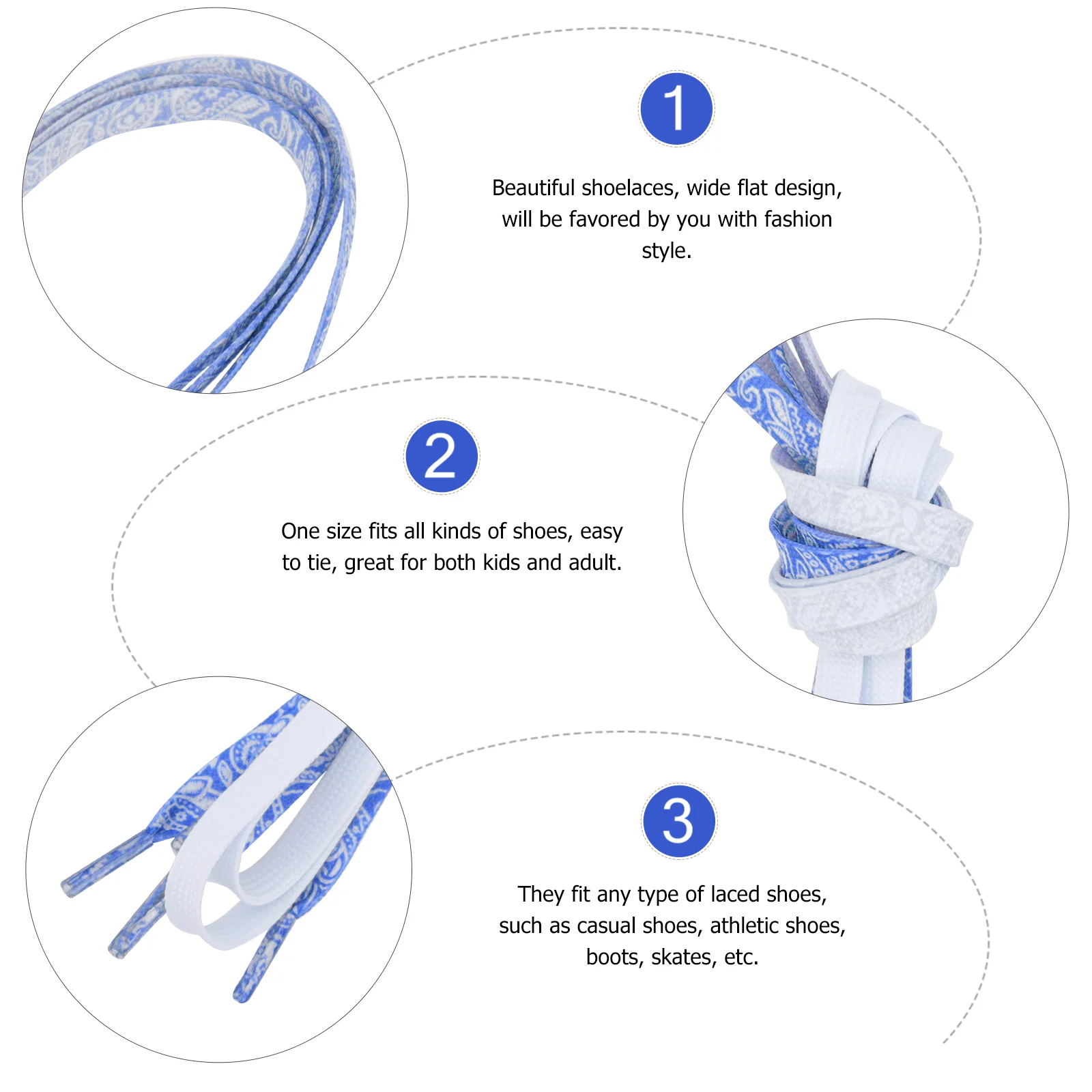 1

Beautiful shoelaces, wide flat design, will be favored by you with fashion style.

2

One size fits all kinds of shoes, easy to tie, great for both kids and adult.

3

They fit any type of laced shoes, such as casual shoes, athletic shoes, boots, skates, etc.